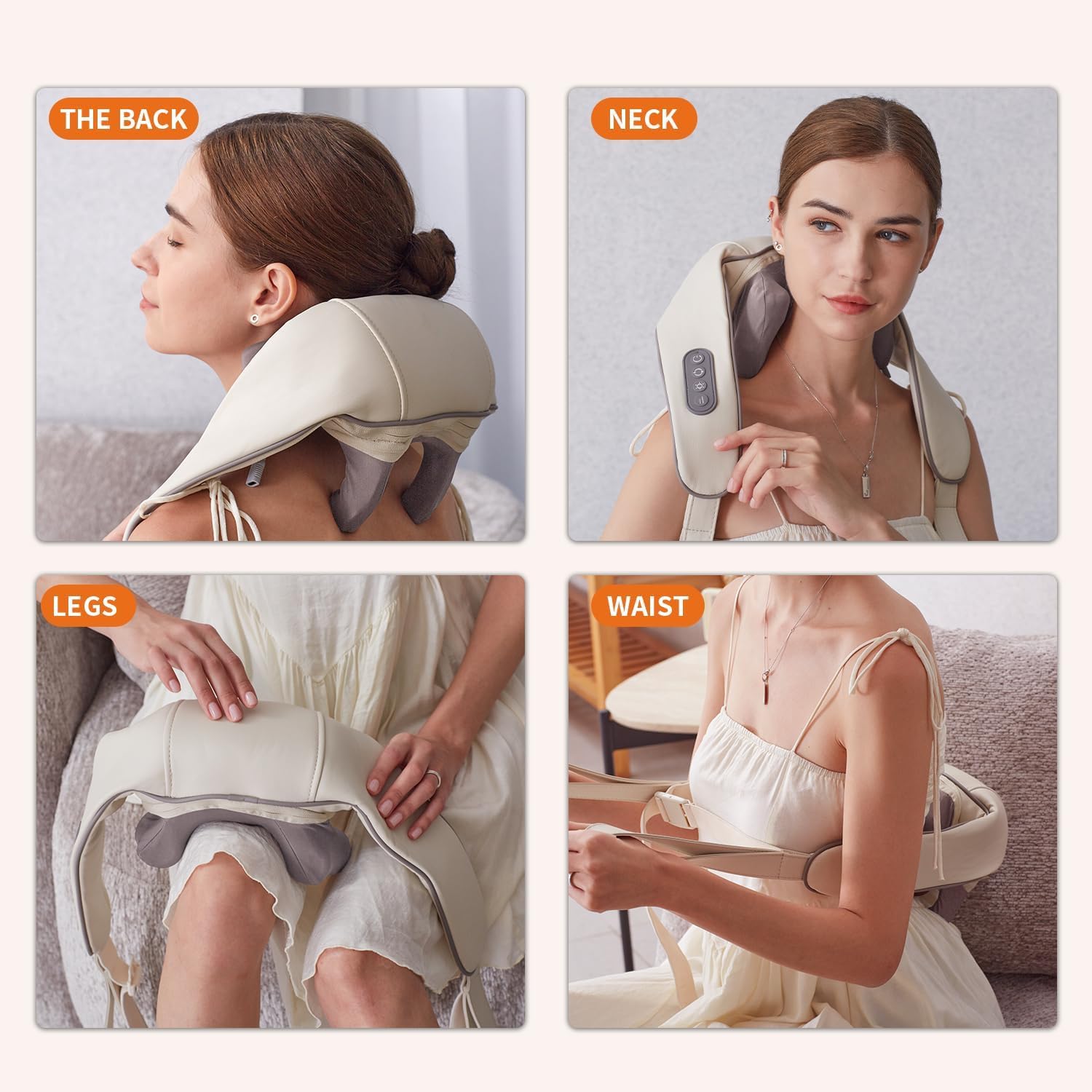 THE BACK

NECK

LEGS

WAIST