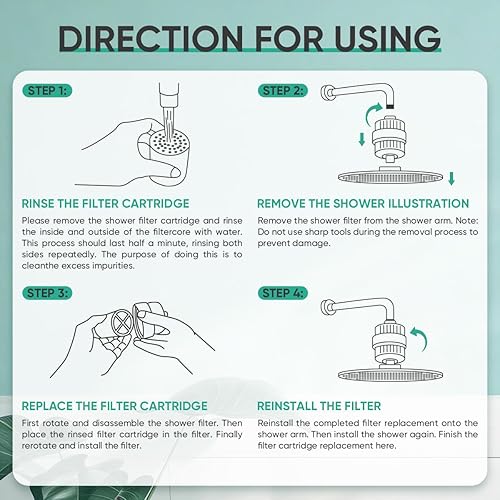 DIRECTION FOR USING

STEP 1:

RINSE THE FILTER CARTRIDGE

Please remove the shower filter cartridge and rinse the inside and outside of the filtercore with water. This process should last half a minute, rinsing both sides repeatedly. The purpose of doing this is to cleanthe excess impurities.

STEP 2:

REMOVE THE SHOWER ILLUSTRATION

Remove the shower filter from the shower arm. Note: Do not use sharp tools during the removal process to prevent damage.

STEP 3:

REPLACE THE FILTER CARTRIDGE

First rotate and disassemble the shower filter. Then place the rinsed filter cartridge in the filter. Finally rerotate and install the filter.

STEP 4:

REINSTALL THE FILTER

Reinstall the completed filter replacement onto the shower arm. Then install the shower again. Finish the filter cartridge replacement here.