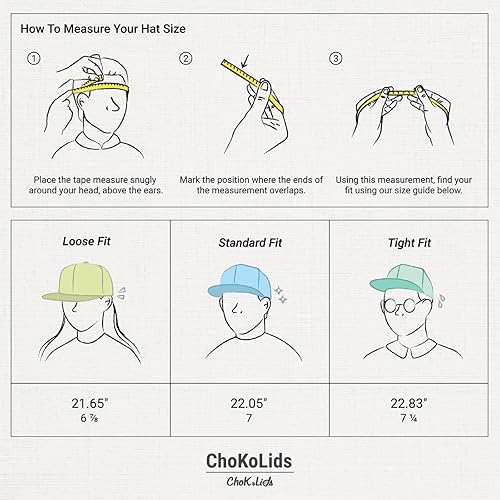 How To Measure Your Hat Size

①

Place the tape measure snugly around your head, above the ears.

②

Mark the position where the ends of the measurement overlaps.

③

Using this measurement, find your fit using our size guide below.

| Loose Fit | Standard Fit | Tight Fit |
|---|---|---|
| 21.65" 6 ⅞ | 22.05" 7 | 22.83" 7 ¼ |

ChoKoLids

ChoKoLids