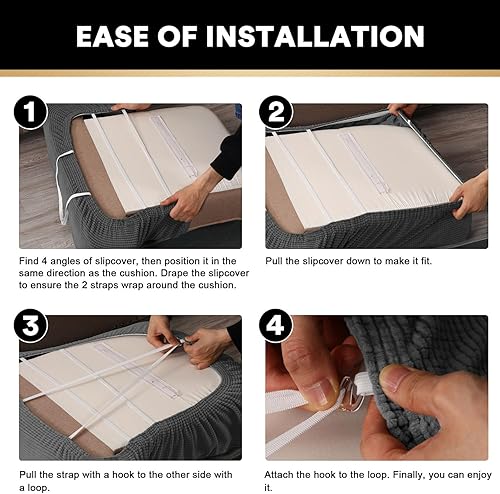 EASE OF INSTALLATION

1

Find 4 angles of slipcover, then position it in the same direction as the cushion. Drape the slipcover to ensure the 2 straps wrap around the cushion.

2

Pull the slipcover down to make it fit.

3

Pull the strap with a hook to the other side with a loop.

4

Attach the hook to the loop. Finally, you can enjoy it.