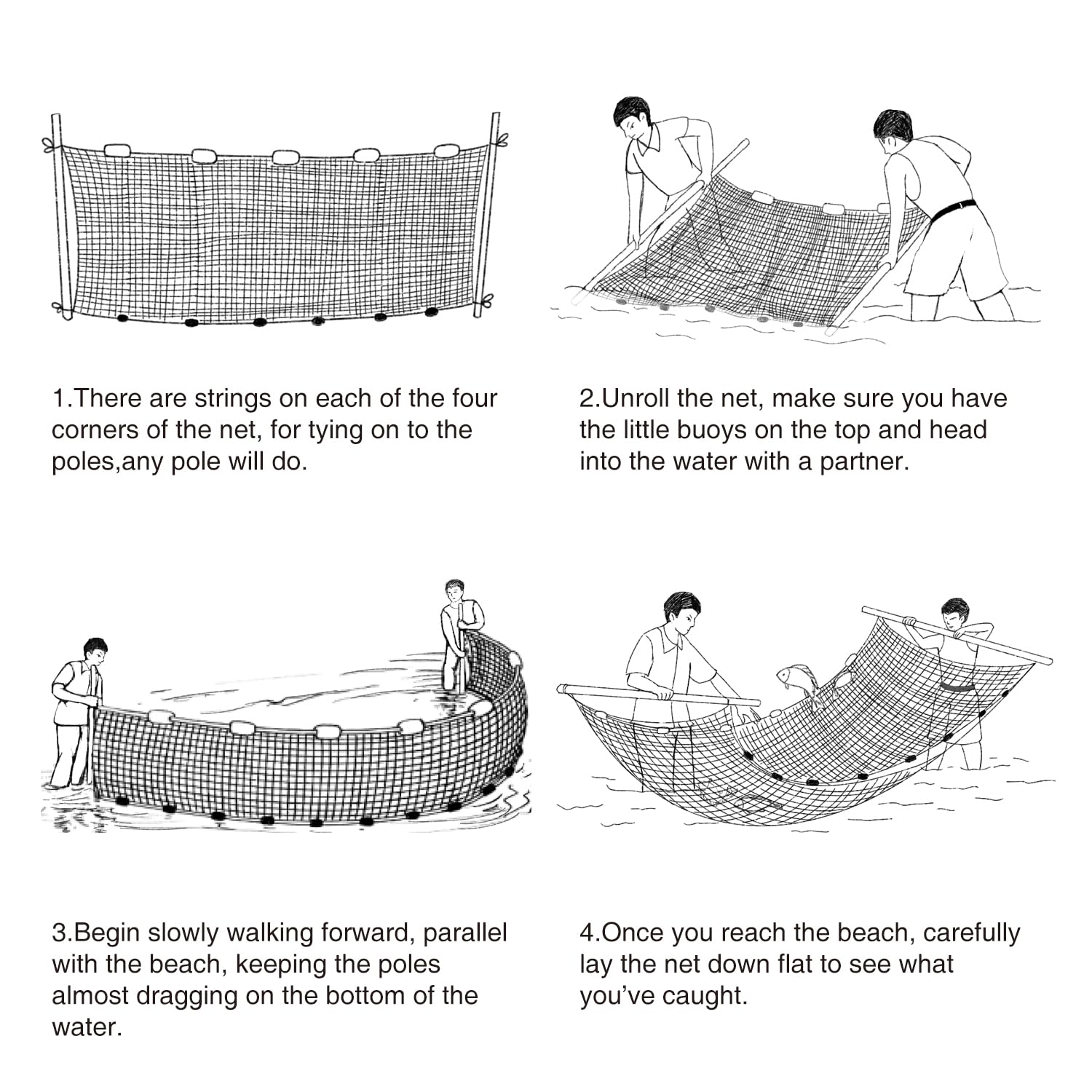 1.There are strings on each of the four corners of the net, for tying on to the poles,any pole will do.

2.Unroll the net, make sure you have the little buoys on the top and head into the water with a partner.

3.Begin slowly walking forward, parallel with the beach, keeping the poles almost dragging on the bottom of the water.

4.Once you reach the beach, carefully lay the net down flat to see what you've caught.