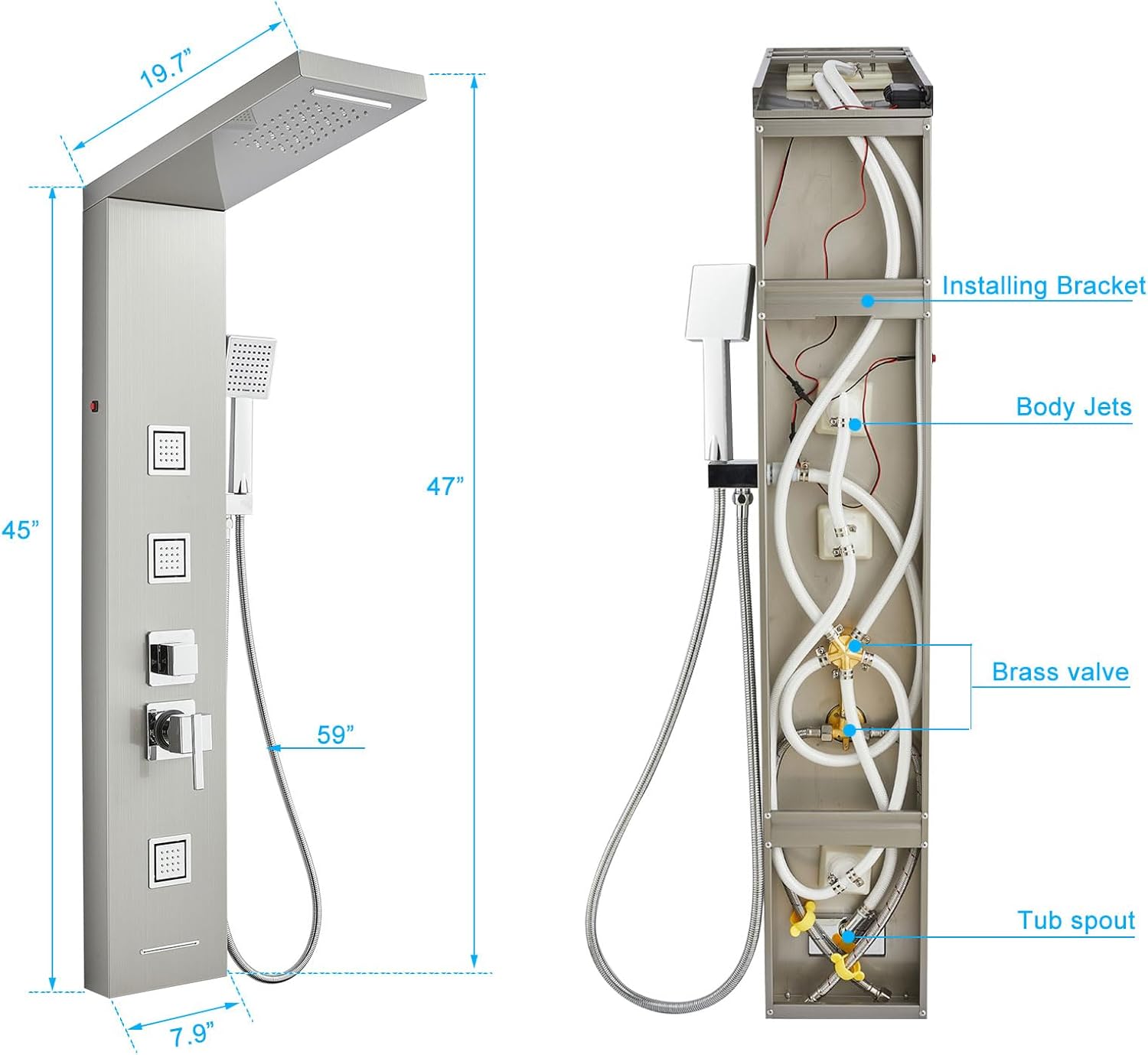 19.7”

45”

47”

59”

7.9”

Installing Bracket

Body Jets

Brass valve

Tub spout