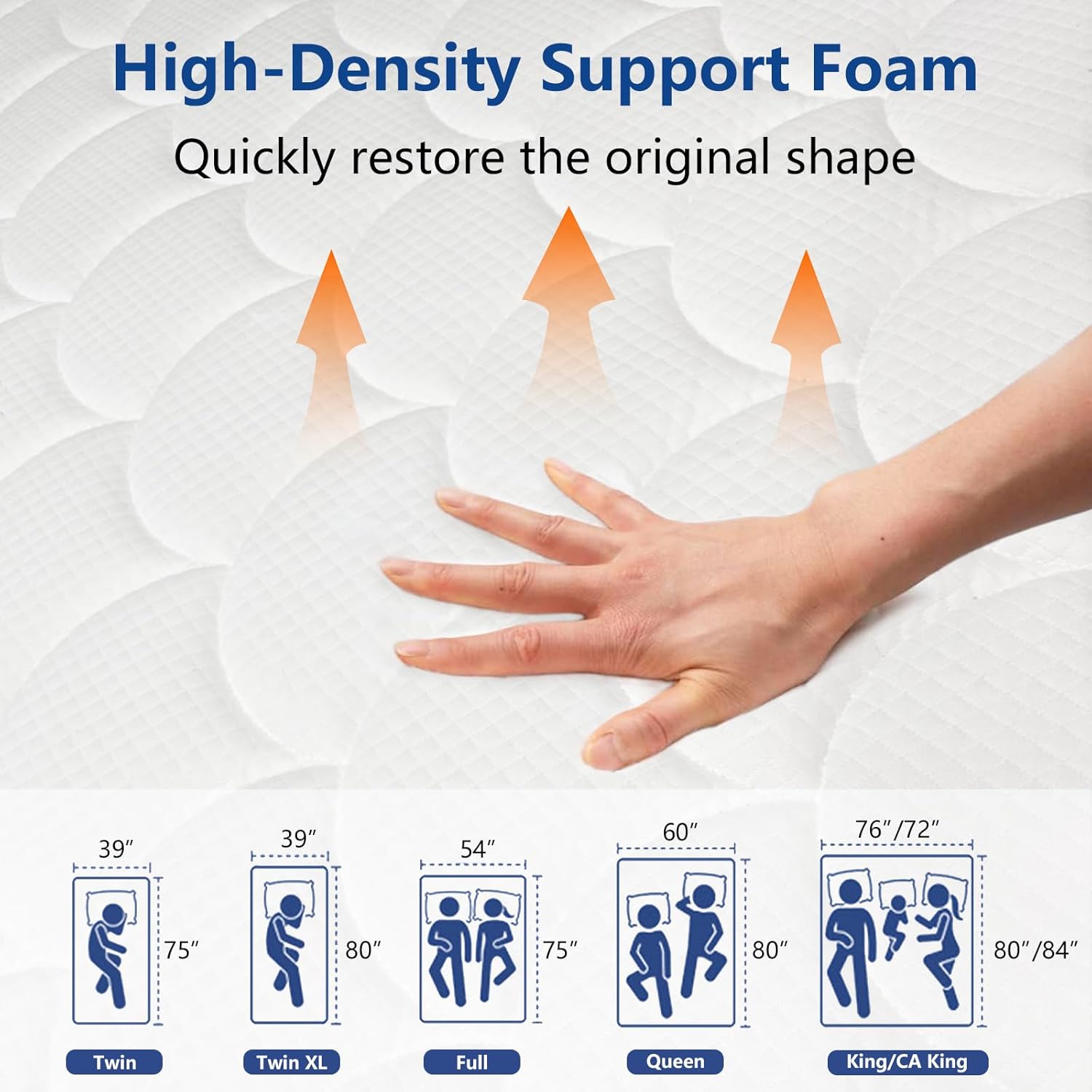 High-Density Support Foam

Quickly restore the original shape

39″
75″
Twin

39″
80″
Twin XL

54″
75″
Full

60″
80″
Queen

76″/72″
80″/84″
King/CA King