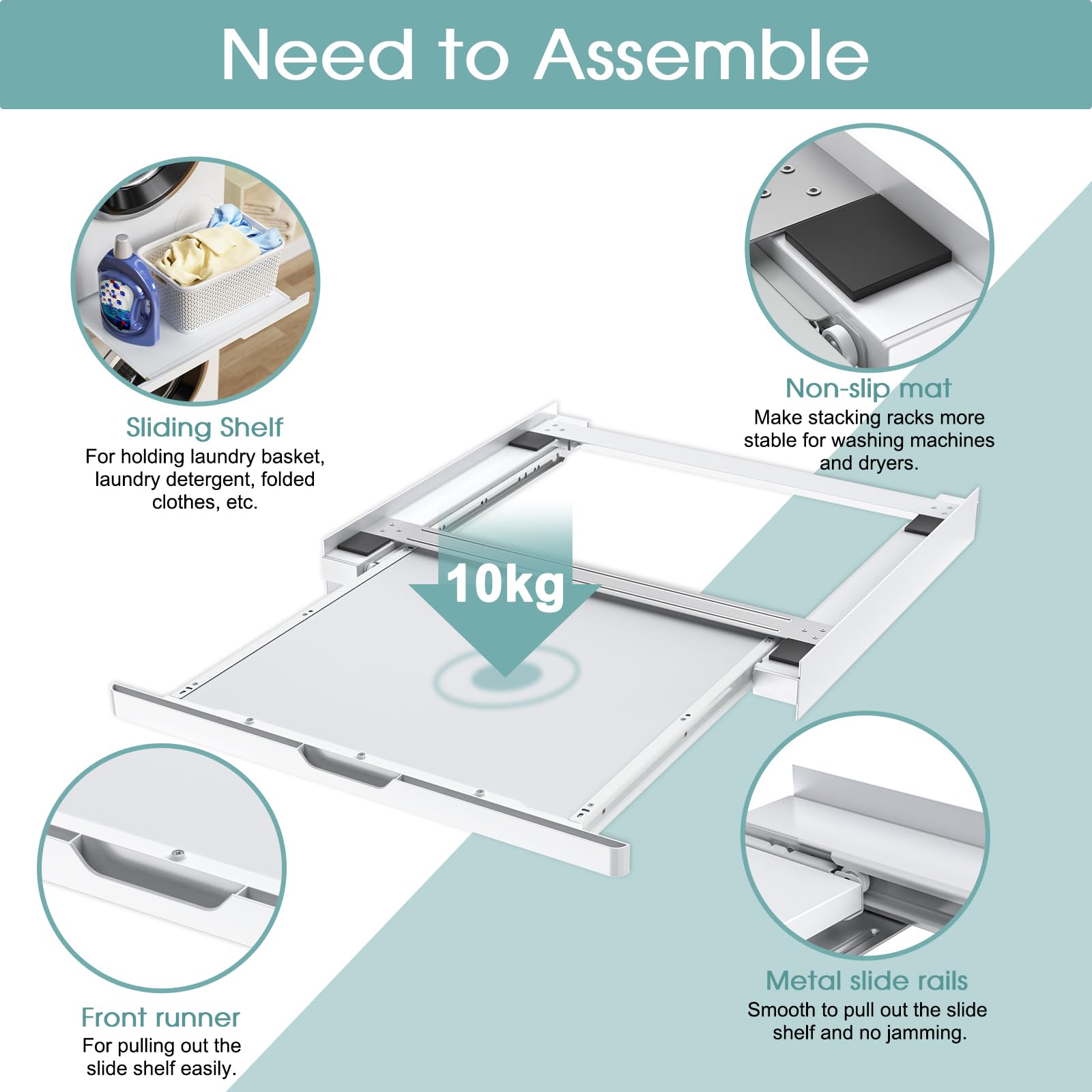 Need to Assemble

Sliding Shelf
For holding laundry basket, laundry detergent, folded clothes, etc.

Non-slip mat
Make stacking racks more stable for washing machines and dryers.

10kg

Front runner
For pulling out the slide shelf easily.

Metal slide rails
Smooth to pull out the slide shelf and no jamming.