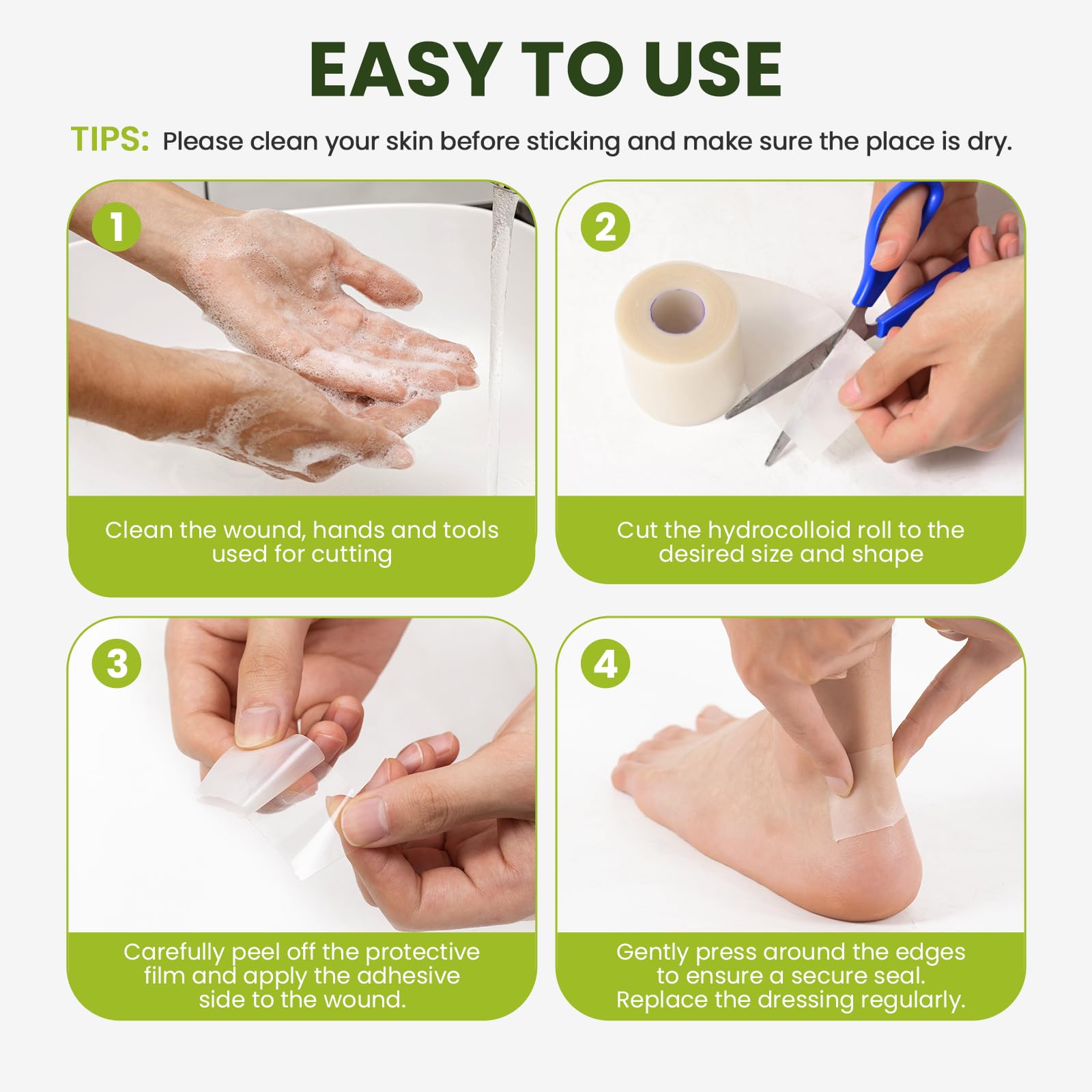 EASY TO USE

TIPS: Please clean your skin before sticking and make sure the place is dry.

1

Clean the wound, hands and tools used for cutting

2

Cut the hydrocolloid roll to the desired size and shape

3

Carefully peel off the protective film and apply the adhesive side to the wound.

4

Gently press around the edges to ensure a secure seal. Replace the dressing regularly.