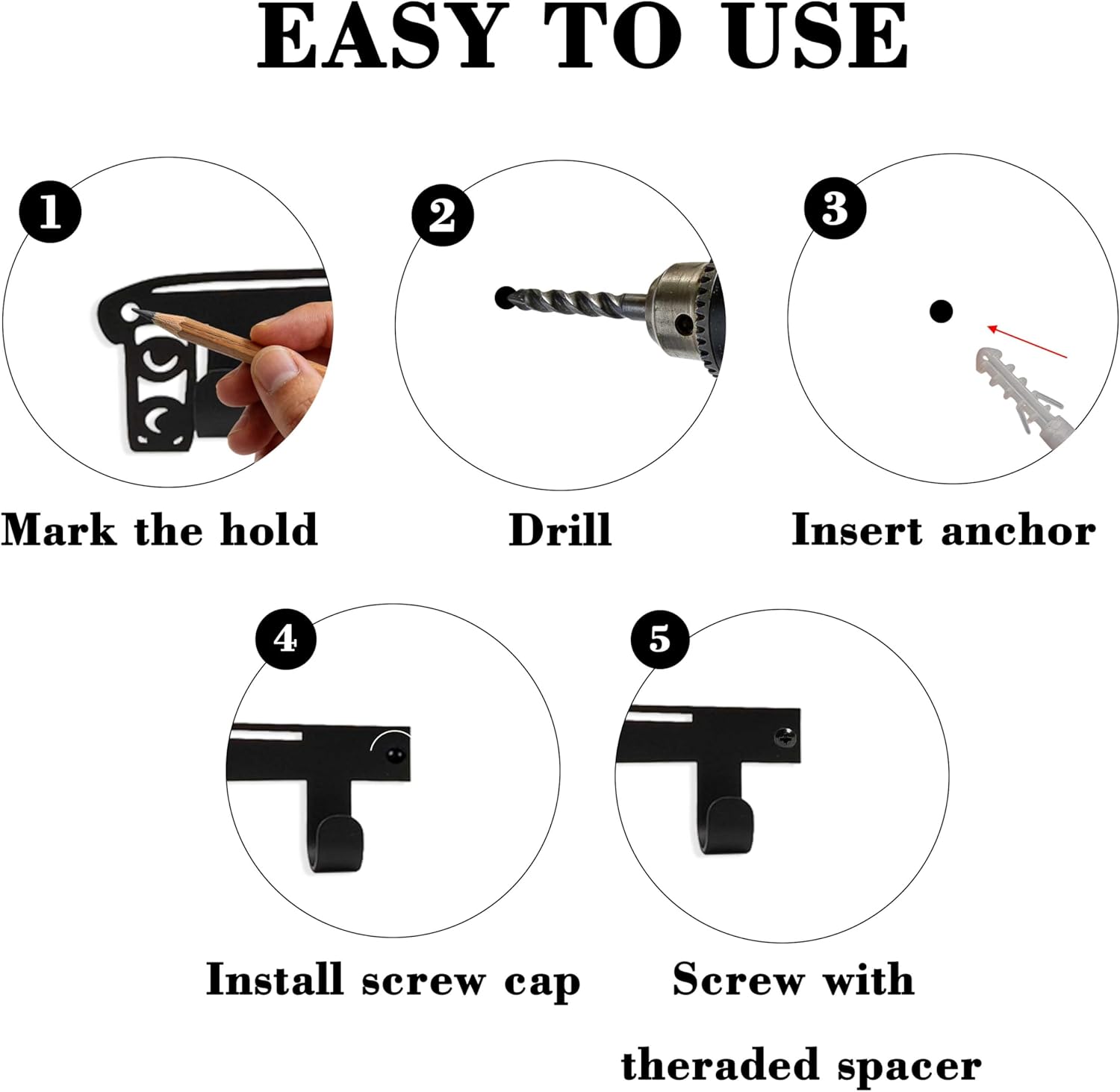 EASY TO USE

1

Mark the hold

2

Drill

3

Insert anchor

4

Install screw cap

5

Screw with theraded spacer