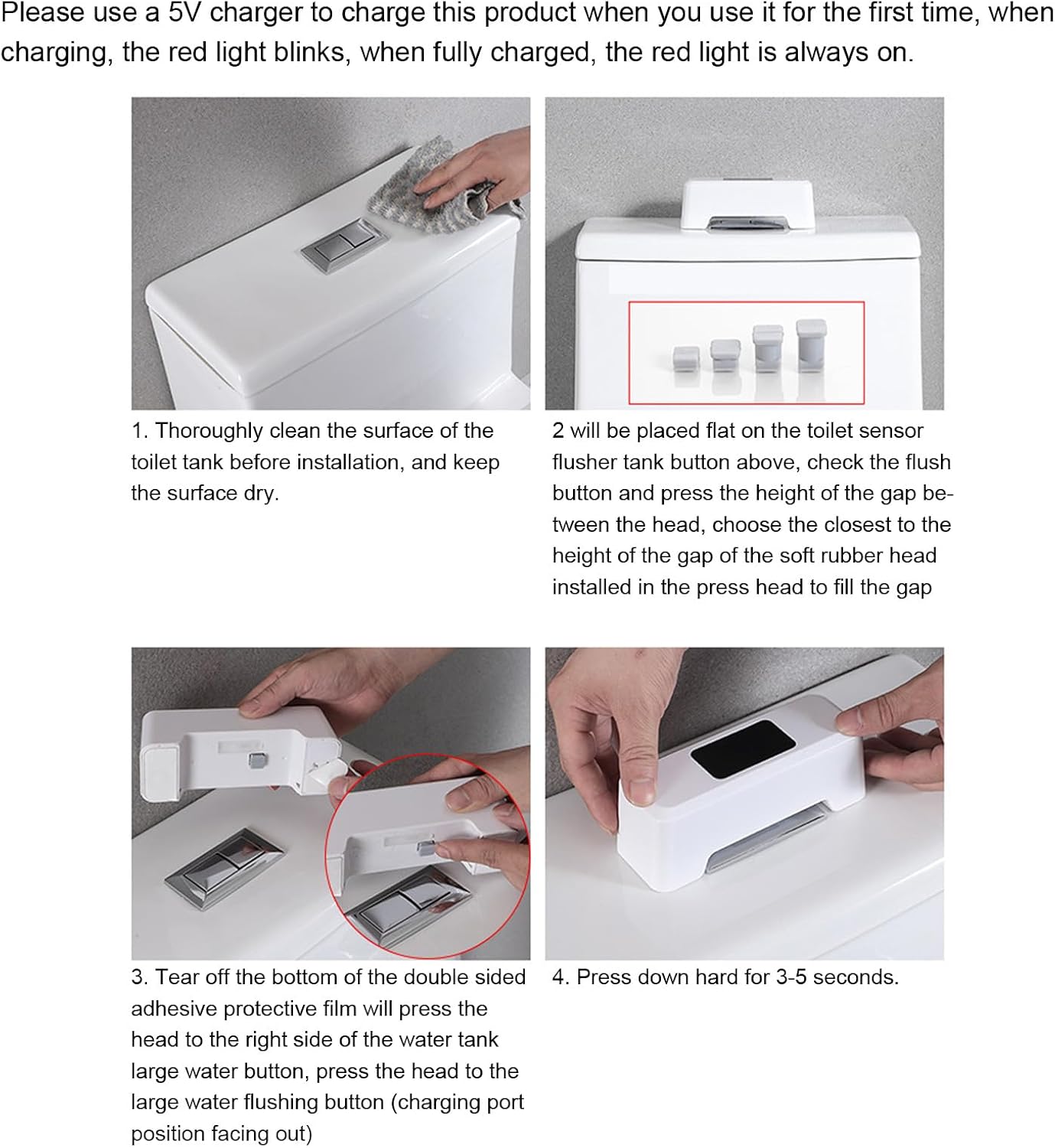 Please use a 5V charger to charge this product when you use it for the first time, when charging, the red light blinks, when fully charged, the red light is always on.

1. Thoroughly clean the surface of the toilet tank before installation, and keep the surface dry.

2 will be placed flat on the toilet sensor flusher tank button above, check the flush button and press the height of the gap between the head, choose the closest to the height of the gap of the soft rubber head installed in the press head to fill the gap

3. Tear off the bottom of the double sided adhesive protective film will press the head to the right side of the water tank large water button, press the head to the large water flushing button (charging port position facing out)

4. Press down hard for 3-5 seconds.