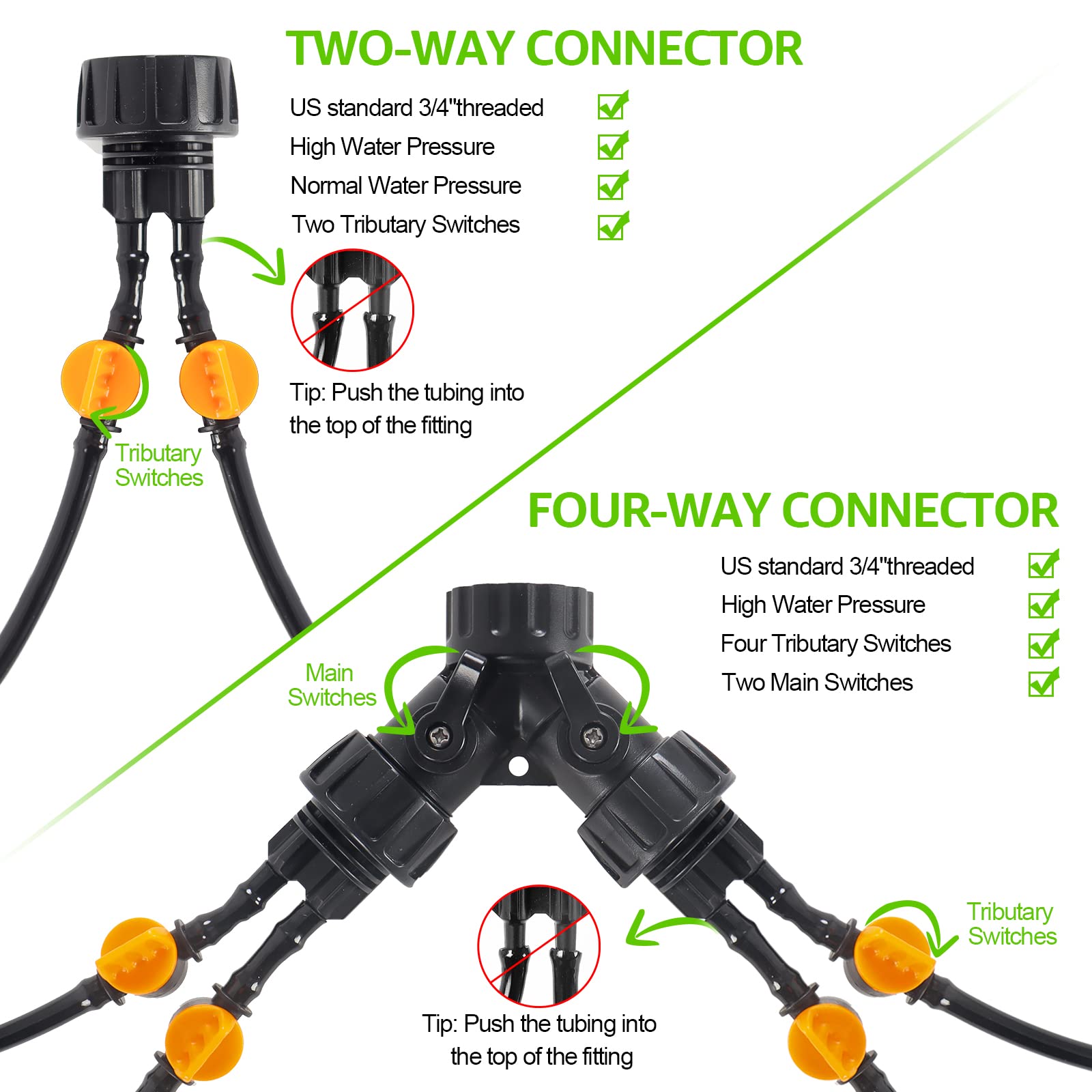 TWO-WAY CONNECTOR

US standard 3/4"threaded
High Water Pressure
Normal Water Pressure
Two Tributary Switches

Tip: Push the tubing into the top of the fitting

Tributary Switches

FOUR-WAY CONNECTOR

US standard 3/4"threaded
High Water Pressure
Four Tributary Switches
Two Main Switches

Main Switches

Tributary Switches

Tip: Push the tubing into the top of the fitting