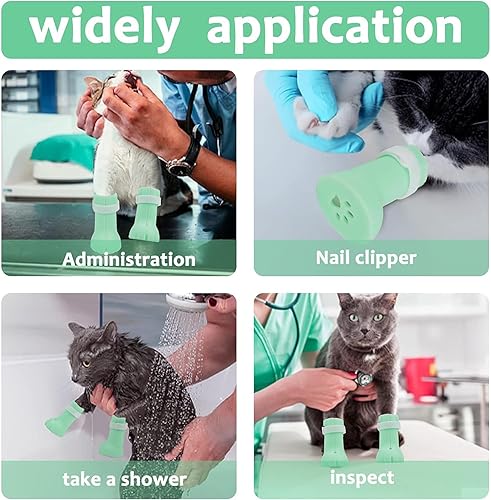 widely application

Administration

Nail clipper

take a shower

inspect