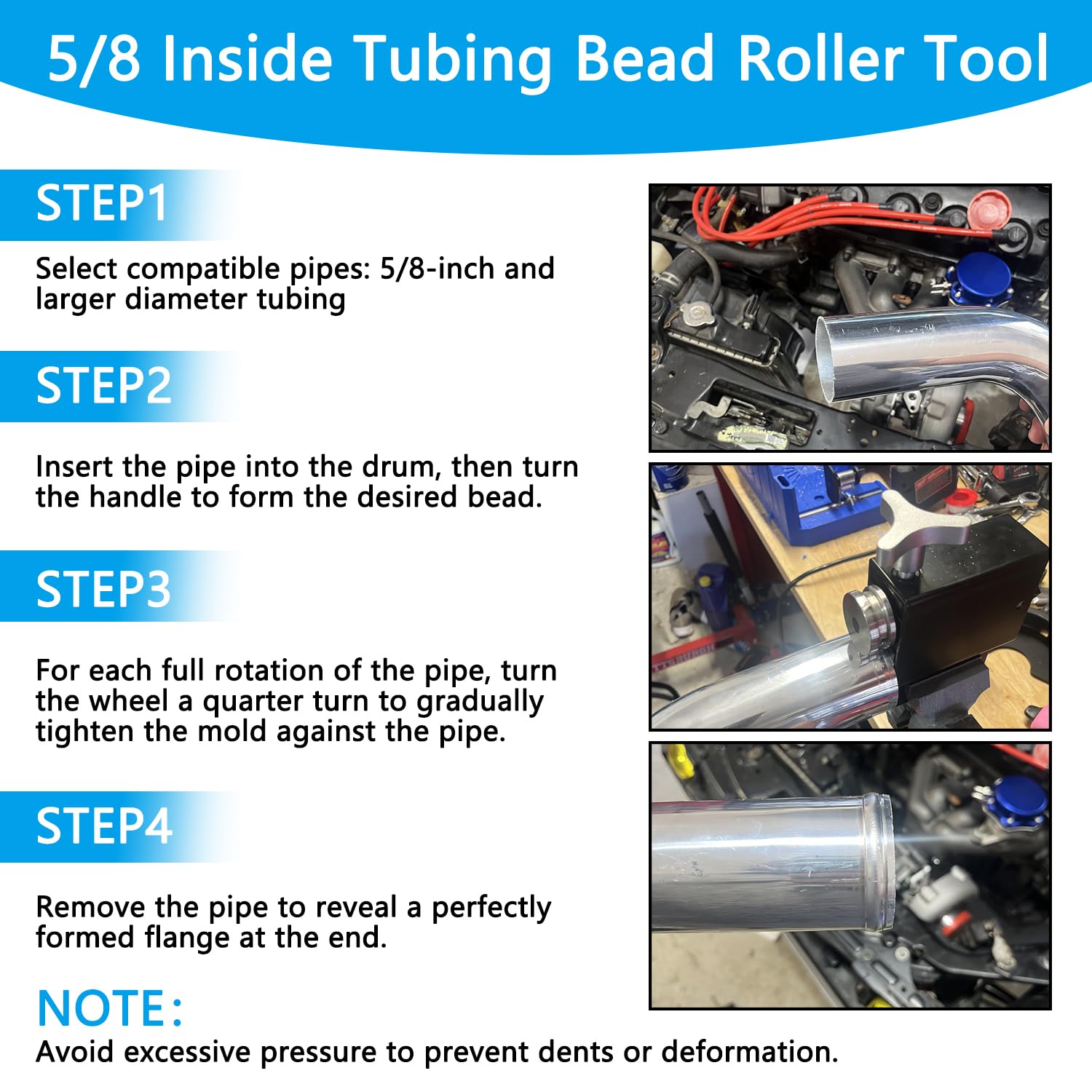 5/8 Inside Tubing Bead Roller Tool

STEP1

Select compatible pipes: 5/8-inch and larger diameter tubing

STEP2

Insert the pipe into the drum, then turn the handle to form the desired bead.

STEP3

For each full rotation of the pipe, turn the wheel a quarter turn to gradually tighten the mold against the pipe.

STEP4

Remove the pipe to reveal a perfectly formed flange at the end.

NOTE:
Avoid excessive pressure to prevent dents or deformation.