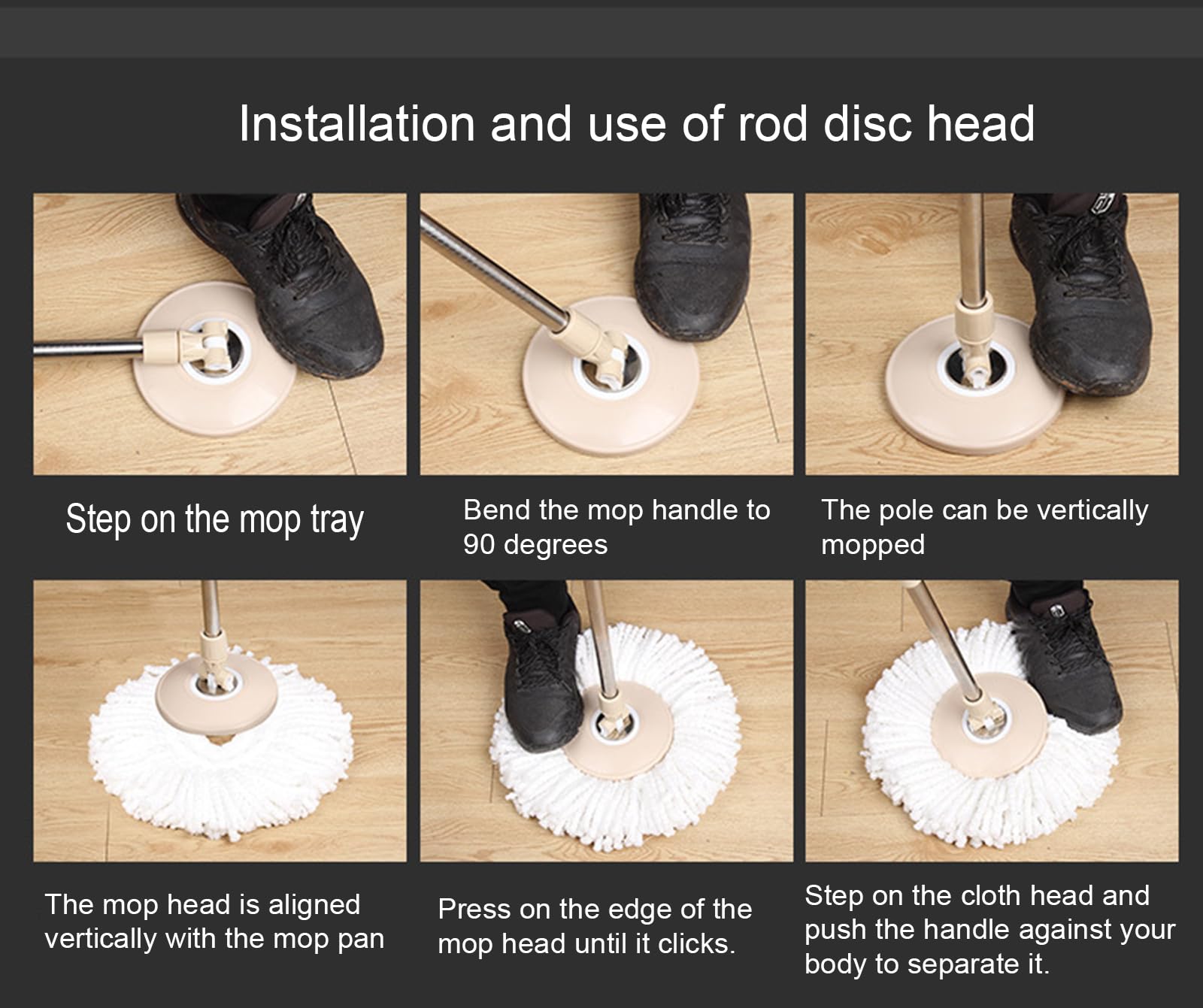 Installation and use of rod disc head

Step on the mop tray

Bend the mop handle to 90 degrees

The pole can be vertically mopped

The mop head is aligned vertically with the mop pan

Press on the edge of the mop head until it clicks.

Step on the cloth head and push the handle against your body to separate it.