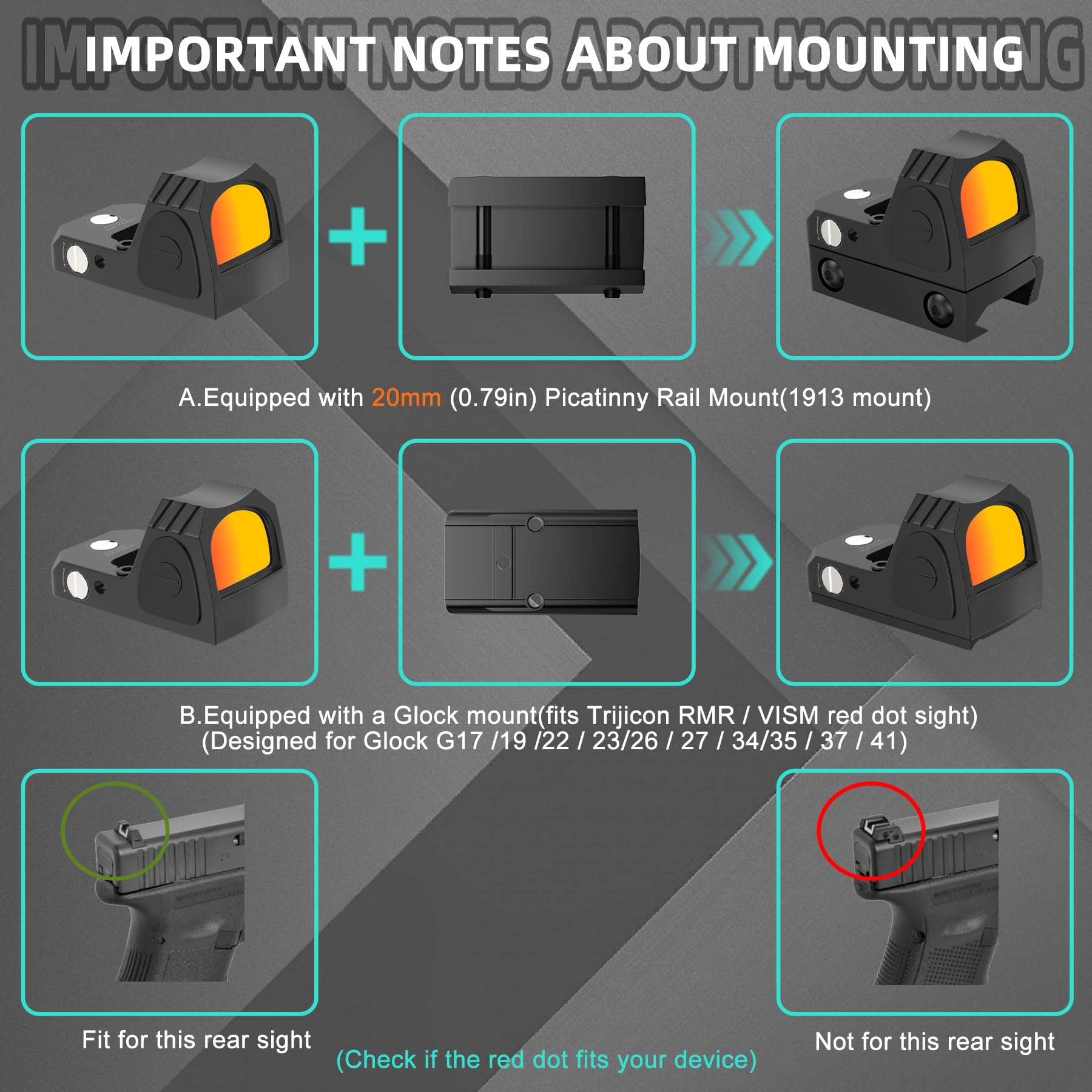 IMPORTANT NOTES ABOUT MOUNTING

A.Equipped with 20mm (0.79in) Picatinny Rail Mount(1913 mount)

B.Equipped with a Glock mount(fits Trijicon RMR / VISM red dot sight) (Designed for Glock G17 /19 /22 / 23/26 / 27 / 34/35 / 37 / 41)

Fit for this rear sight

(Check if the red dot fits your device)

Not for this rear sight