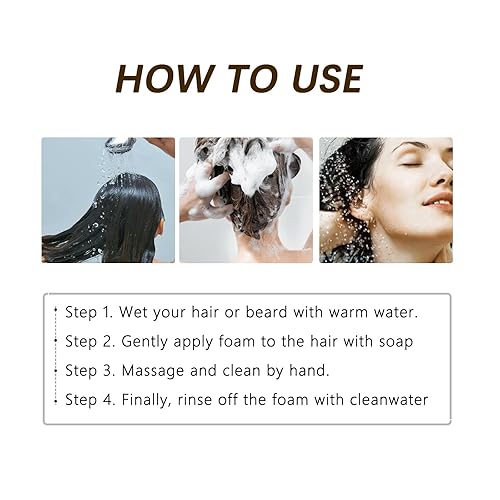 HOW TO USE

Step 1. Wet your hair or beard with warm water.
Step 2. Gently apply foam to the hair with soap
Step 3. Massage and clean by hand.
Step 4. Finally, rinse off the foam with cleanwater