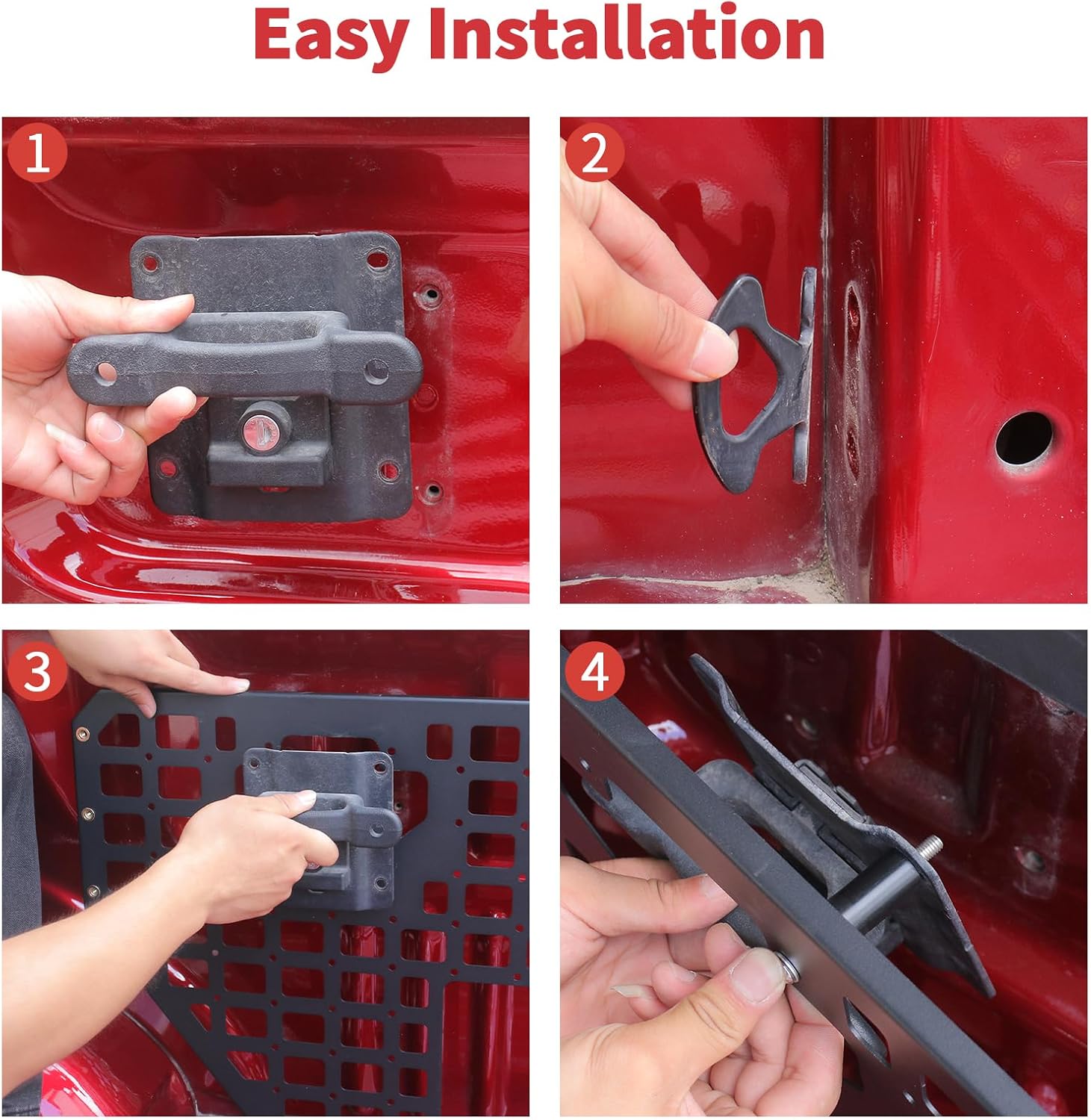 Easy Installation

1

2

3

4