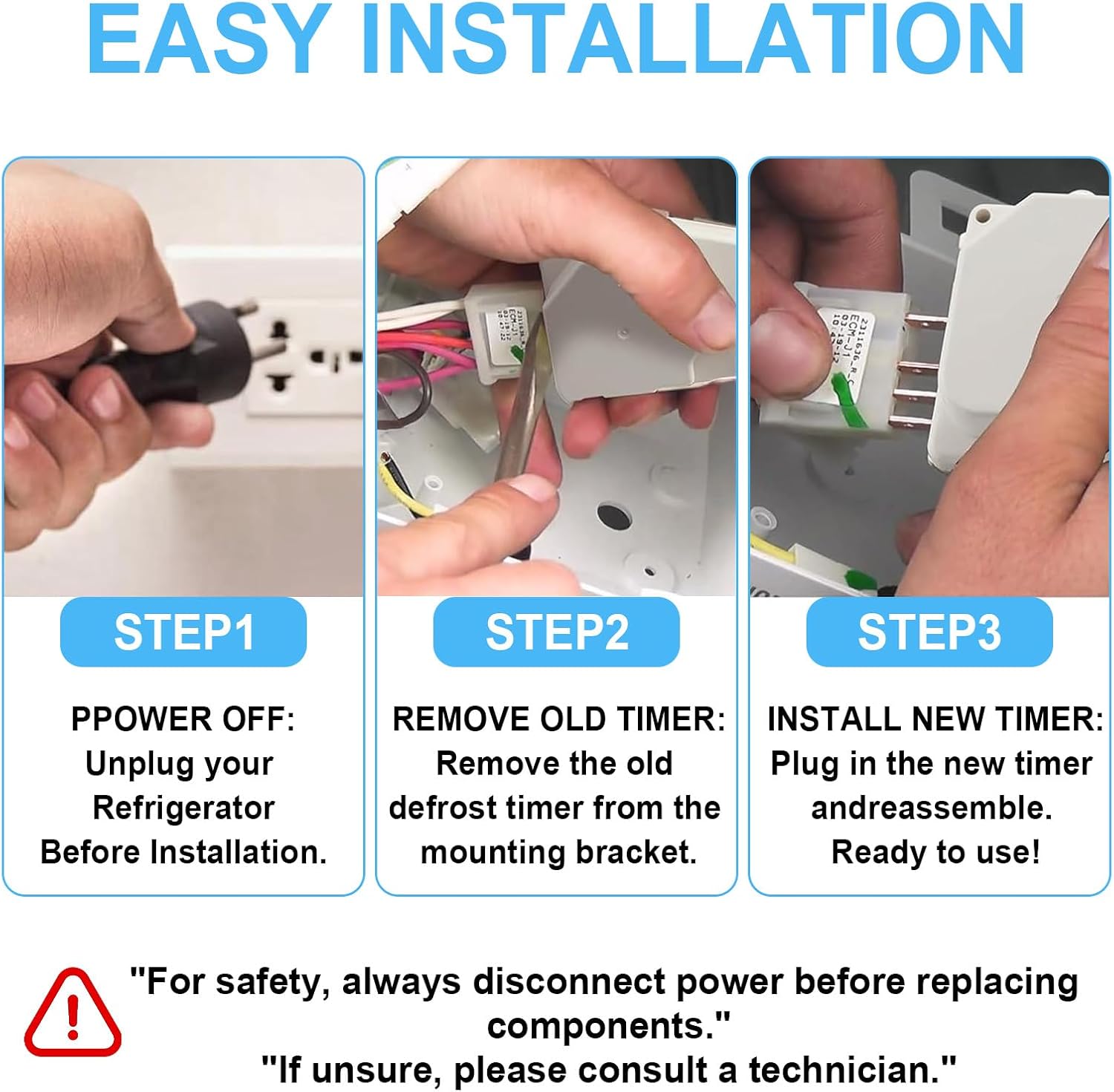 EASY INSTALLATION

STEP1

PPOWER OFF: Unplug your Refrigerator Before Installation.

STEP2

REMOVE OLD TIMER: Remove the old defrost timer from the mounting bracket.

STEP3

INSTALL NEW TIMER: Plug in the new timer andreassemble. Ready to use!

"For safety, always disconnect power before replacing components."
"If unsure, please consult a technician."