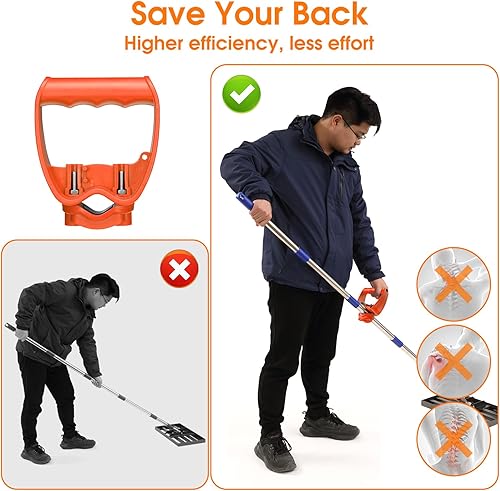 Save Your Back
Higher efficiency, less effort