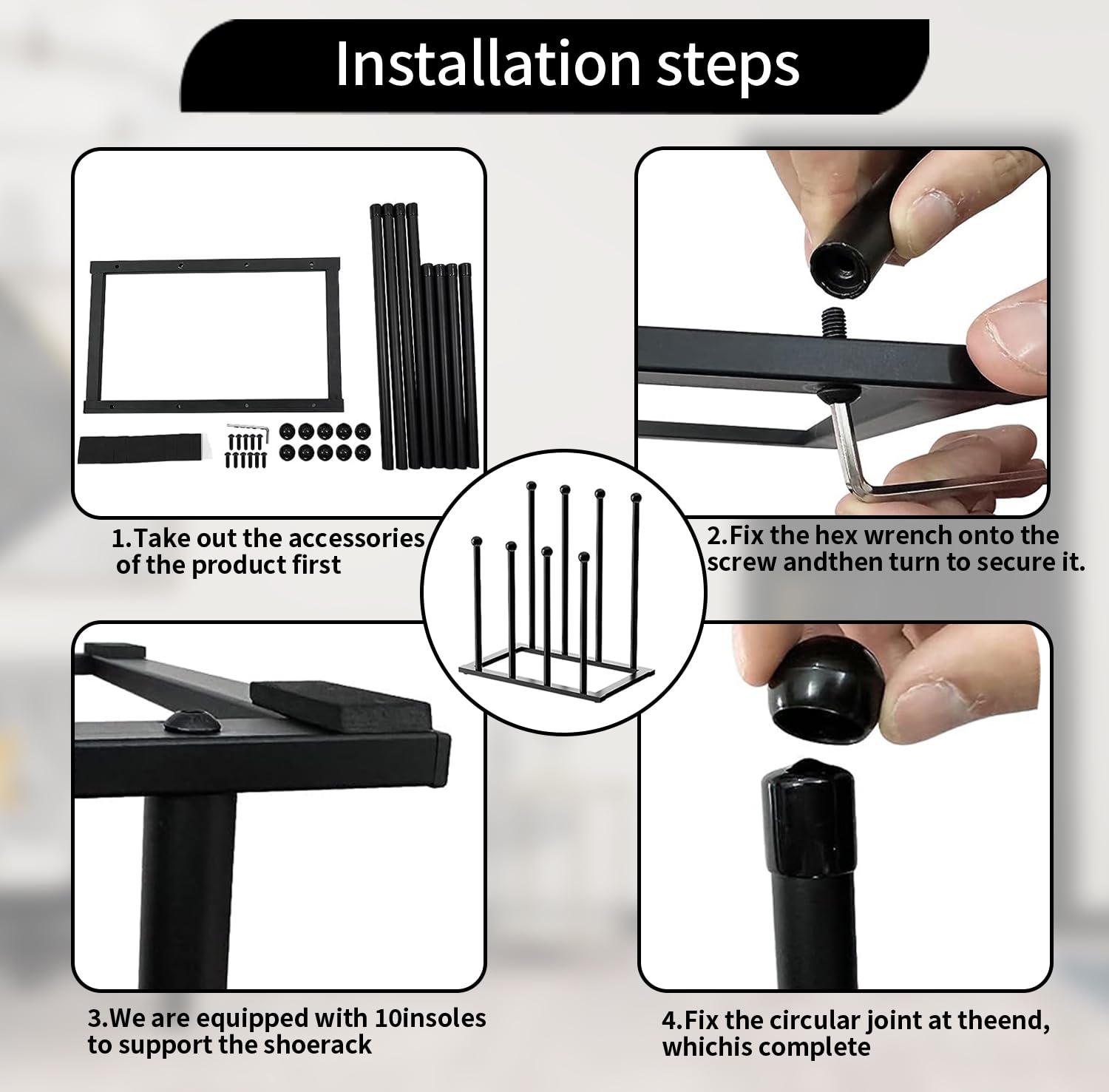 Installation steps

1.Take out the accessories of the product first

2.Fix the hex wrench onto the screw andthen turn to secure it.

3.We are equipped with 10insoles to support the shoerack

4.Fix the circular joint at theend, whichis complete