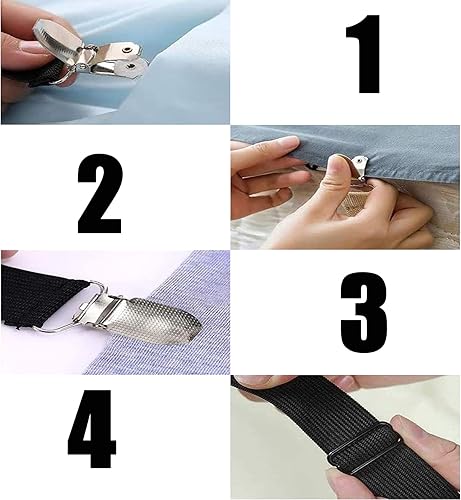 1

2

3

4