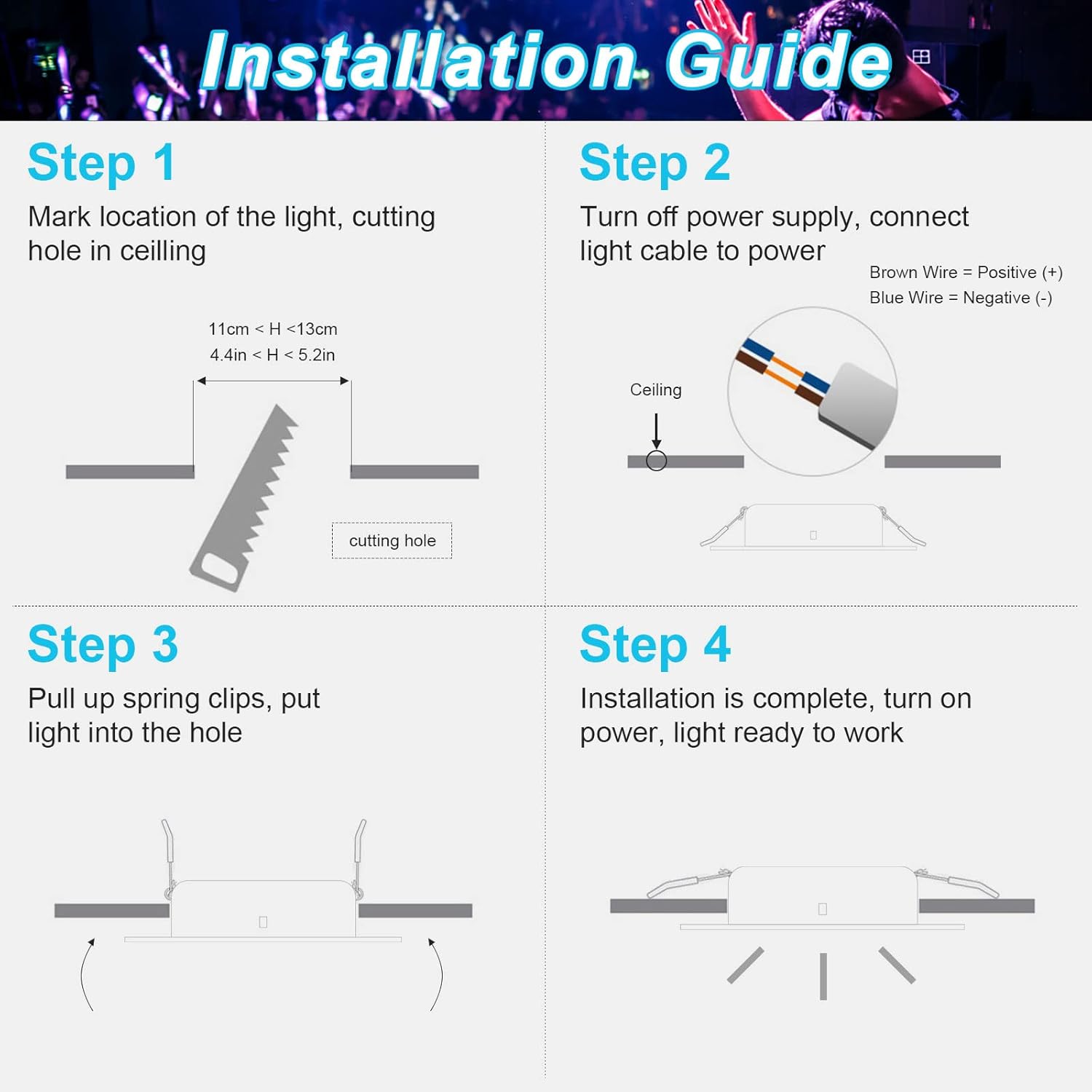 Installation Guide

Step 1

Mark location of the light, cutting hole in ceilling

11cm < H <13cm
4.4in < H < 5.2in

cutting hole

Step 2

Turn off power supply, connect light cable to power

Brown Wire = Positive (+)
Blue Wire = Negative (-)

Ceiling

Step 3

Pull up spring clips, put light into the hole

Step 4

Installation is complete, turn on power, light ready to work