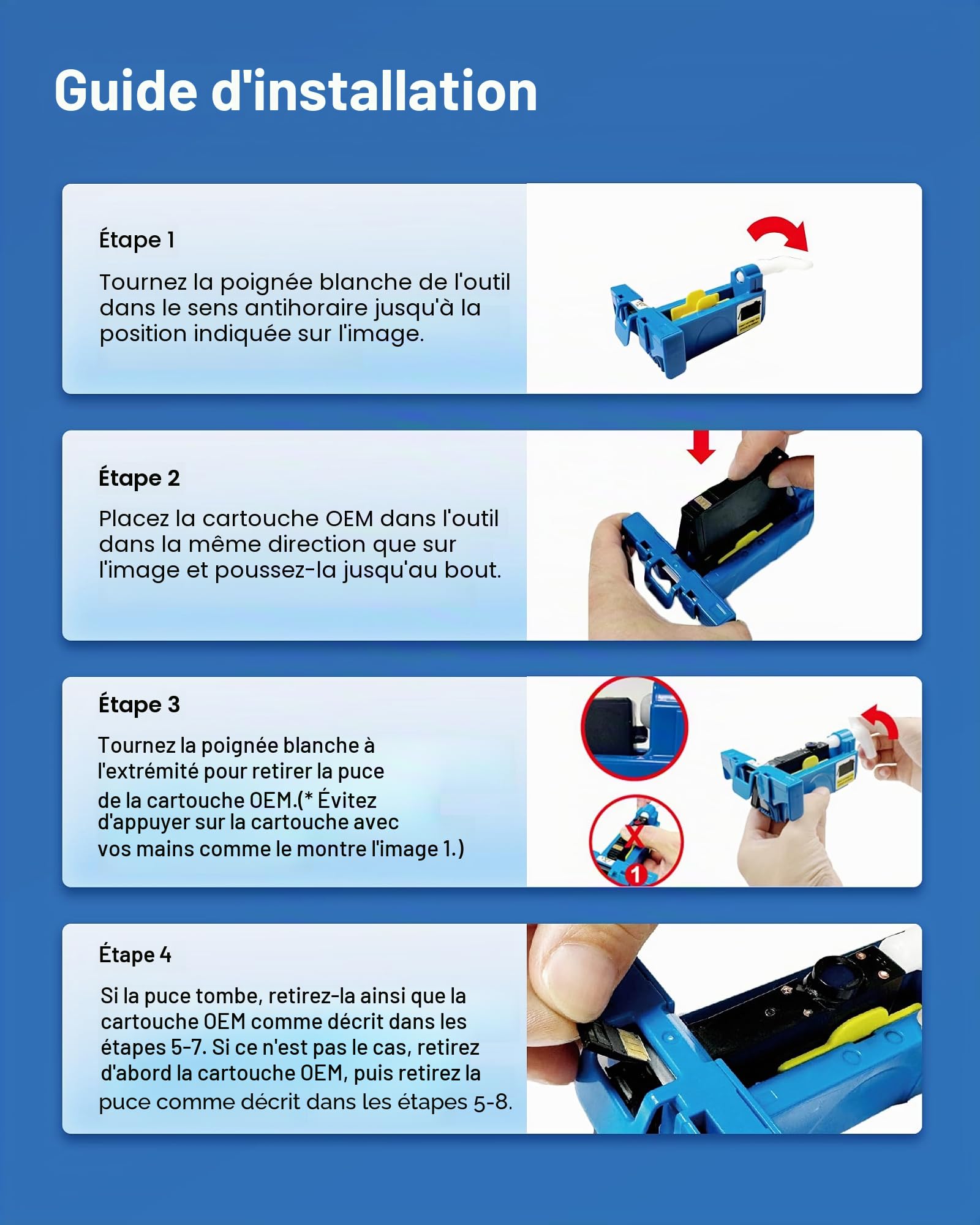 Guide d'installation

Étape 1

Tournez la poignée blanche de l'outil dans le sens antihoraire jusqu'à la position indiquée sur l'image.

Étape 2

Placez la cartouche OEM dans l'outil dans la même direction que sur l'image et poussez-la jusqu'au bout.

Étape 3

Tournez la poignée blanche à l'extrémité pour retirer la puce de la cartouche OEM.(* Évitez d'appuyer sur la cartouche avec vos mains comme le montre l'image 1.)

1

Étape 4

Si la puce tombe, retirez-la ainsi que la cartouche OEM comme décrit dans les étapes 5-7. Si ce n'est pas le cas, retirez d'abord la cartouche OEM, puis retirez la puce comme décrit dans les étapes 5-8.