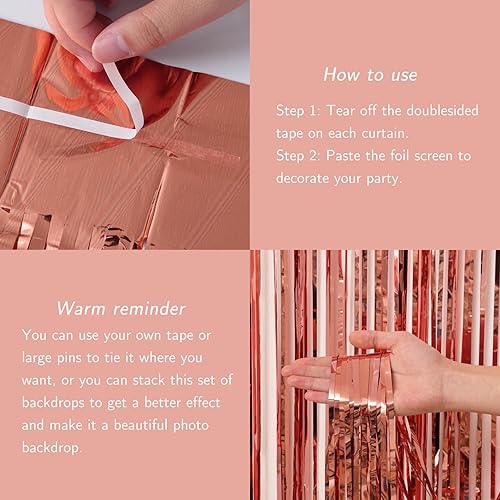 How to use

Step 1: Tear off the doublesided tape on each curtain.
Step 2: Paste the foil screen to decorate your party.

Warm reminder

You can use your own tape or large pins to tie it where you want, or you can stack this set of backdrops to get a better effect and make it a beautiful photo backdrop.