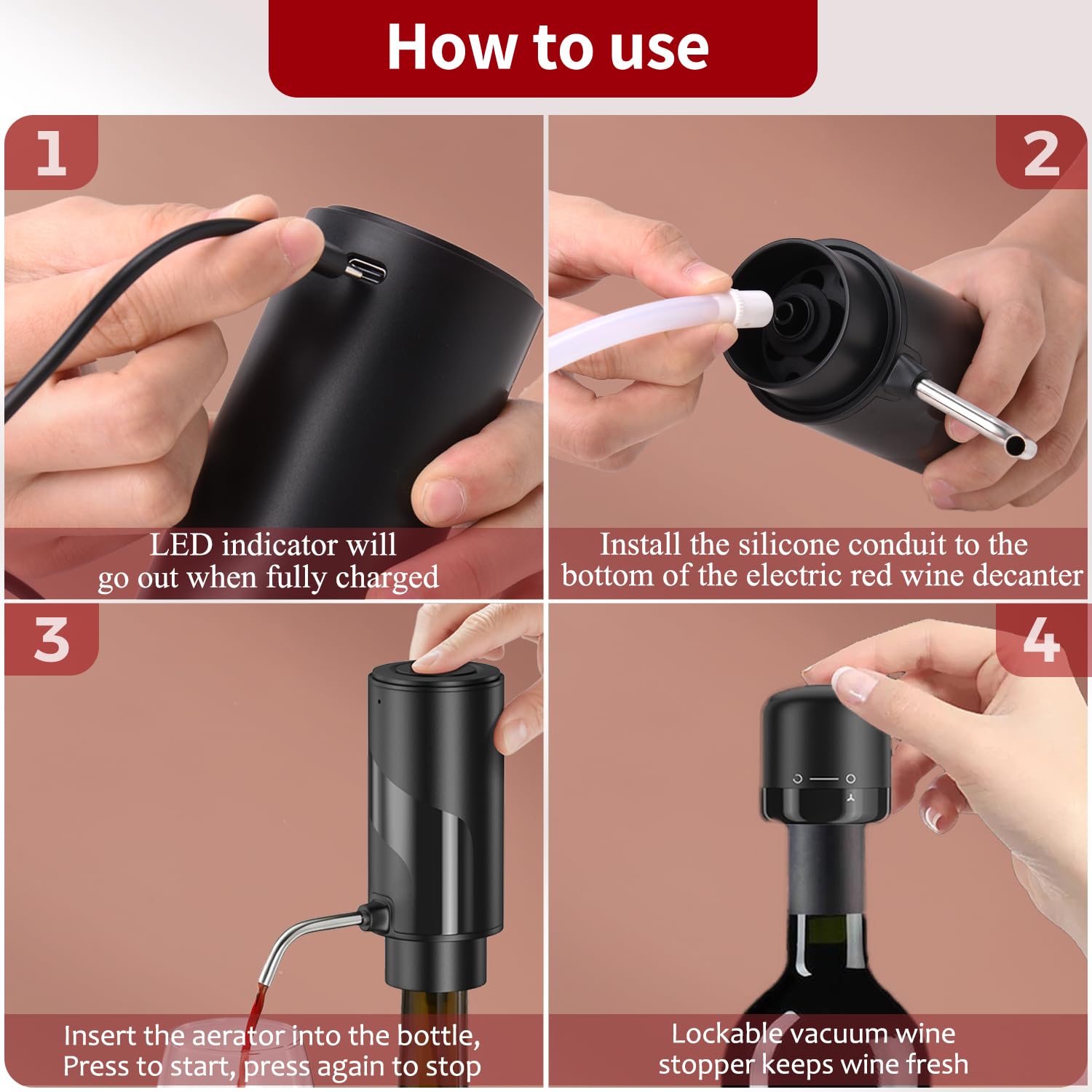 How to use

1

LED indicator will go out when fully charged

2

Install the silicone conduit to the bottom of the electric red wine decanter

3

Insert the aerator into the bottle, Press to start, press again to stop

4

Lockable vacuum wine stopper keeps wine fresh