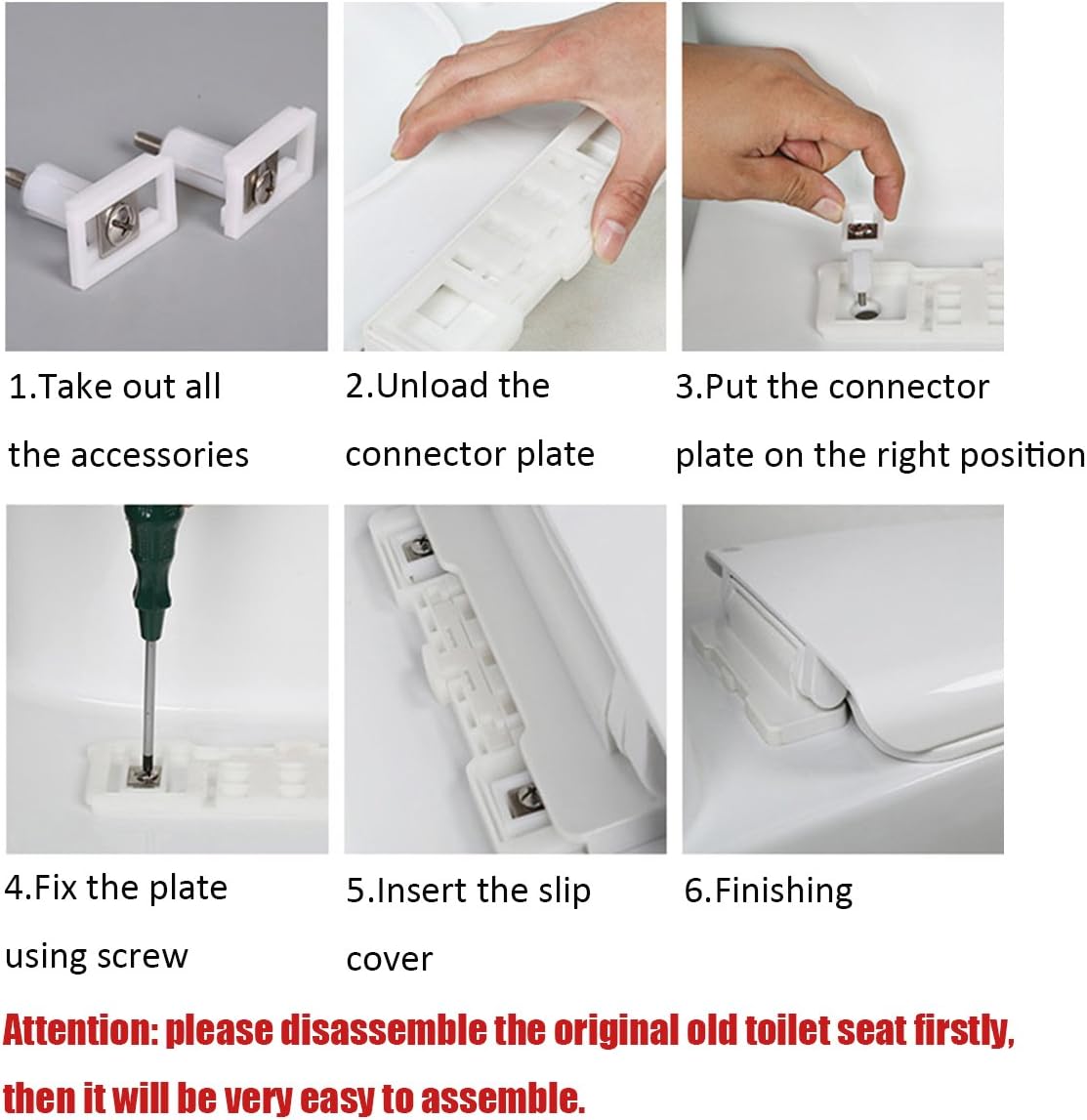 1.Take out all the accessories

2.Unload the connector plate

3.Put the connector plate on the right position

4.Fix the plate using screw

5.Insert the slip cover

6.Finishing

Attention: please disassemble the original old toilet seat firstly, then it will be very easy to assemble.