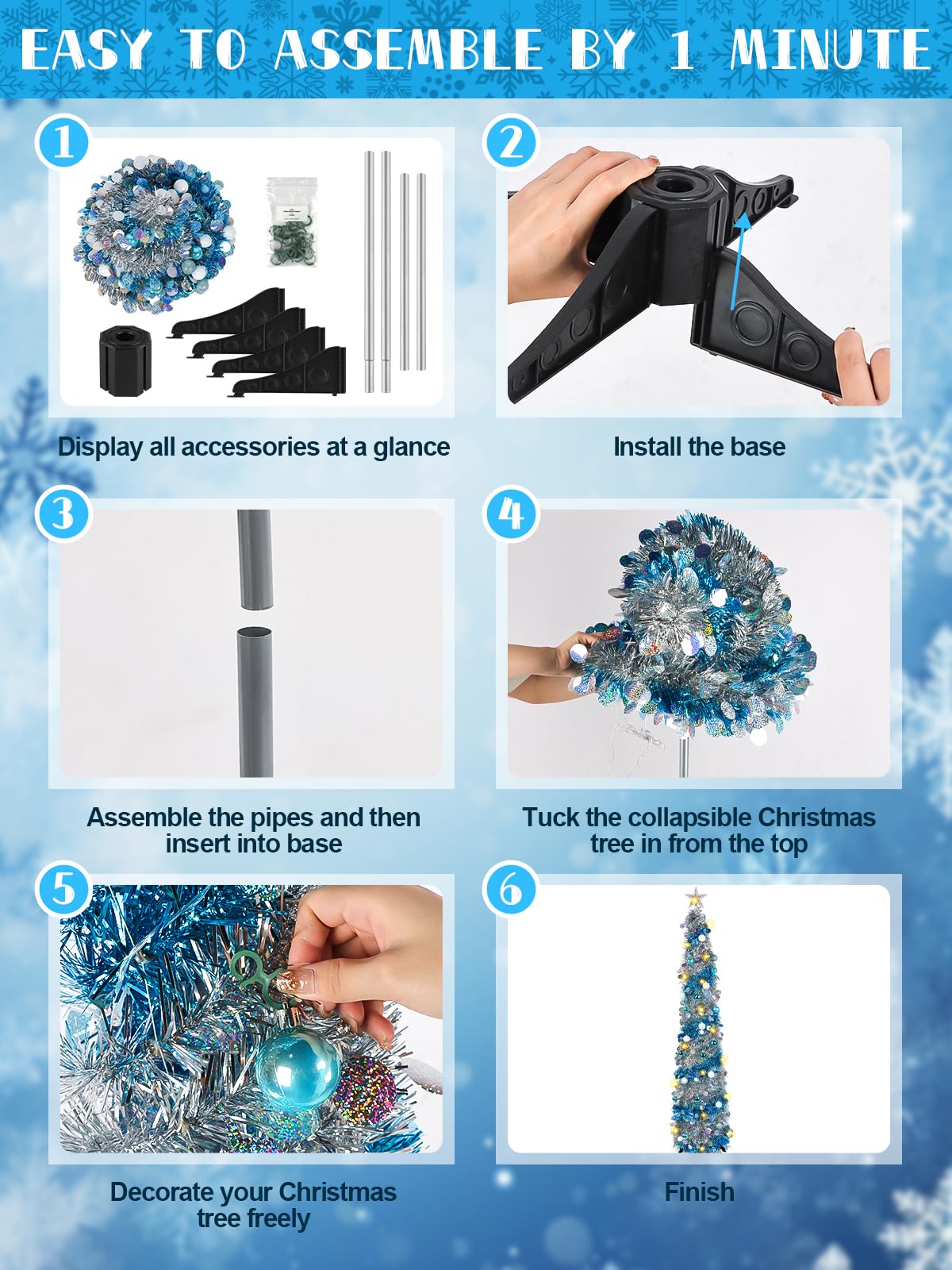 EASY TO ASSEMBLE BY 1 MINUTE

1

Display all accessories at a glance

2

Install the base

3

Assemble the pipes and then insert into base

4

Tuck the collapsible Christmas tree in from the top

5

Decorate your Christmas tree freely

6

Finish