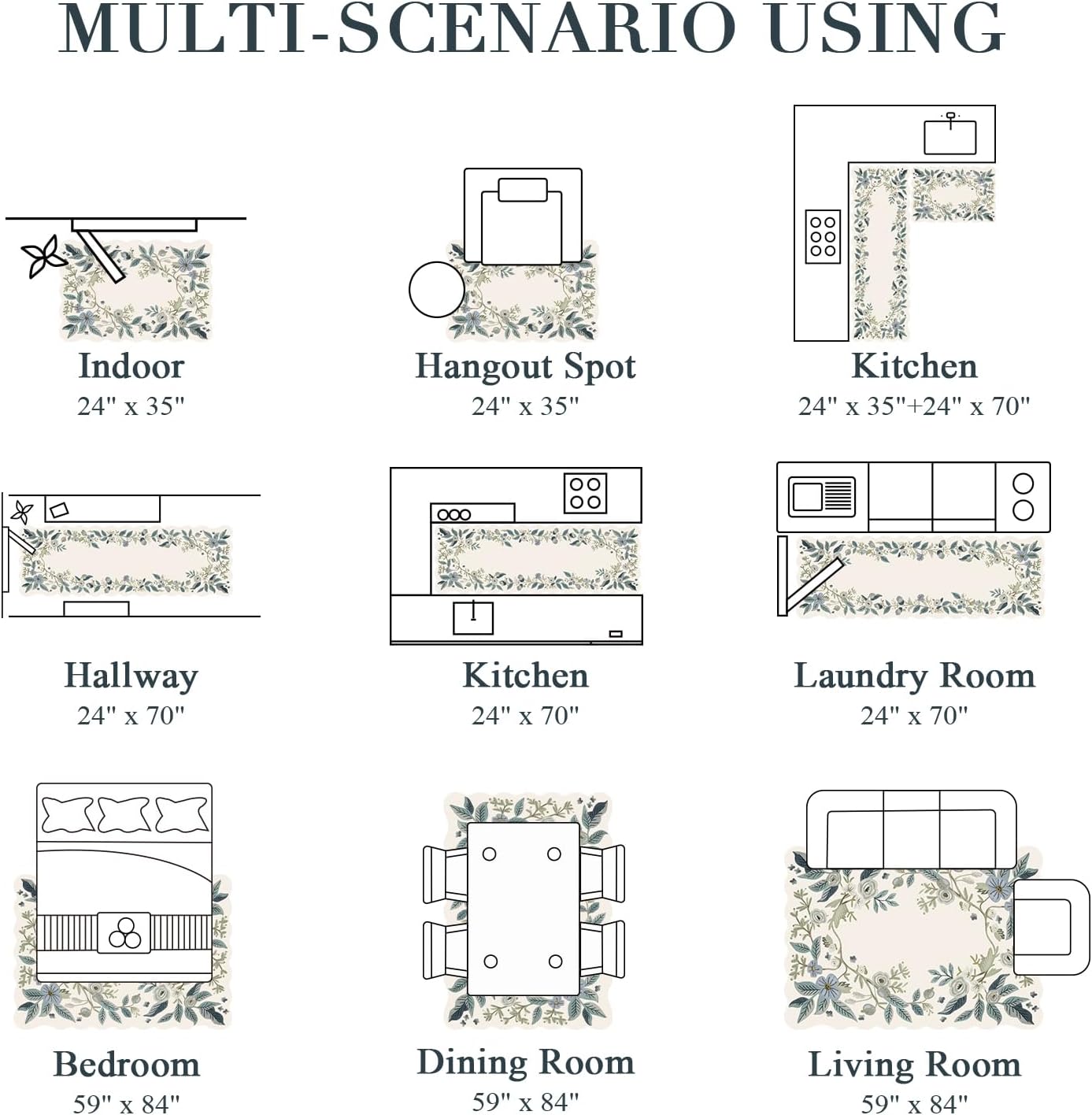 MULTI-SCENARIO USING

Indoor
24" x 35"

Hangout Spot
24" x 35"

Kitchen
24" x 35"+24" x 70"

Hallway
24" x 70"

Kitchen
24" x 70"

Laundry Room
24" x 70"

Bedroom
59" x 84"

Dining Room
59" x 84"

Living Room
59" x 84"