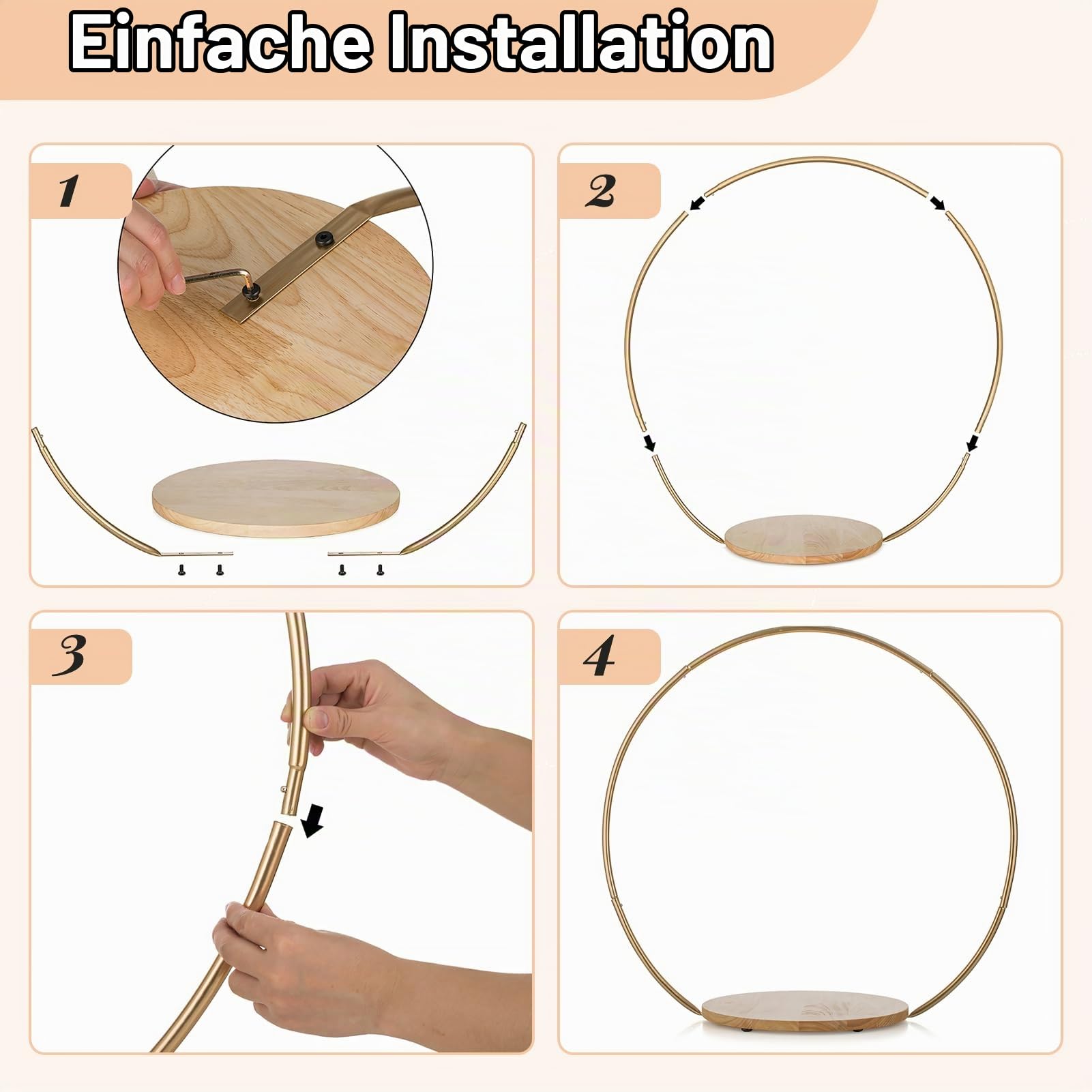 Einfache Installation

1

2

3

4