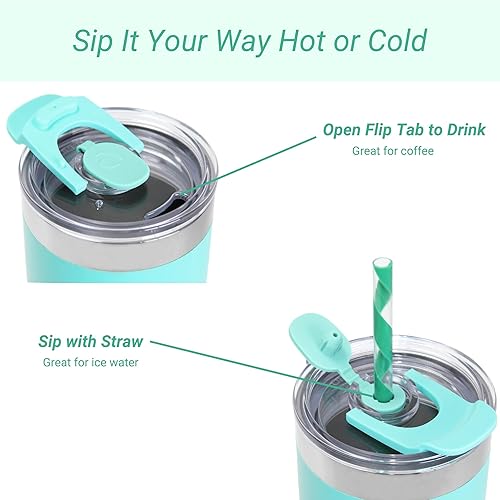 Sip It Your Way Hot or Cold

Open Flip Tab to Drink
Great for coffee

Sip with Straw
Great for ice water