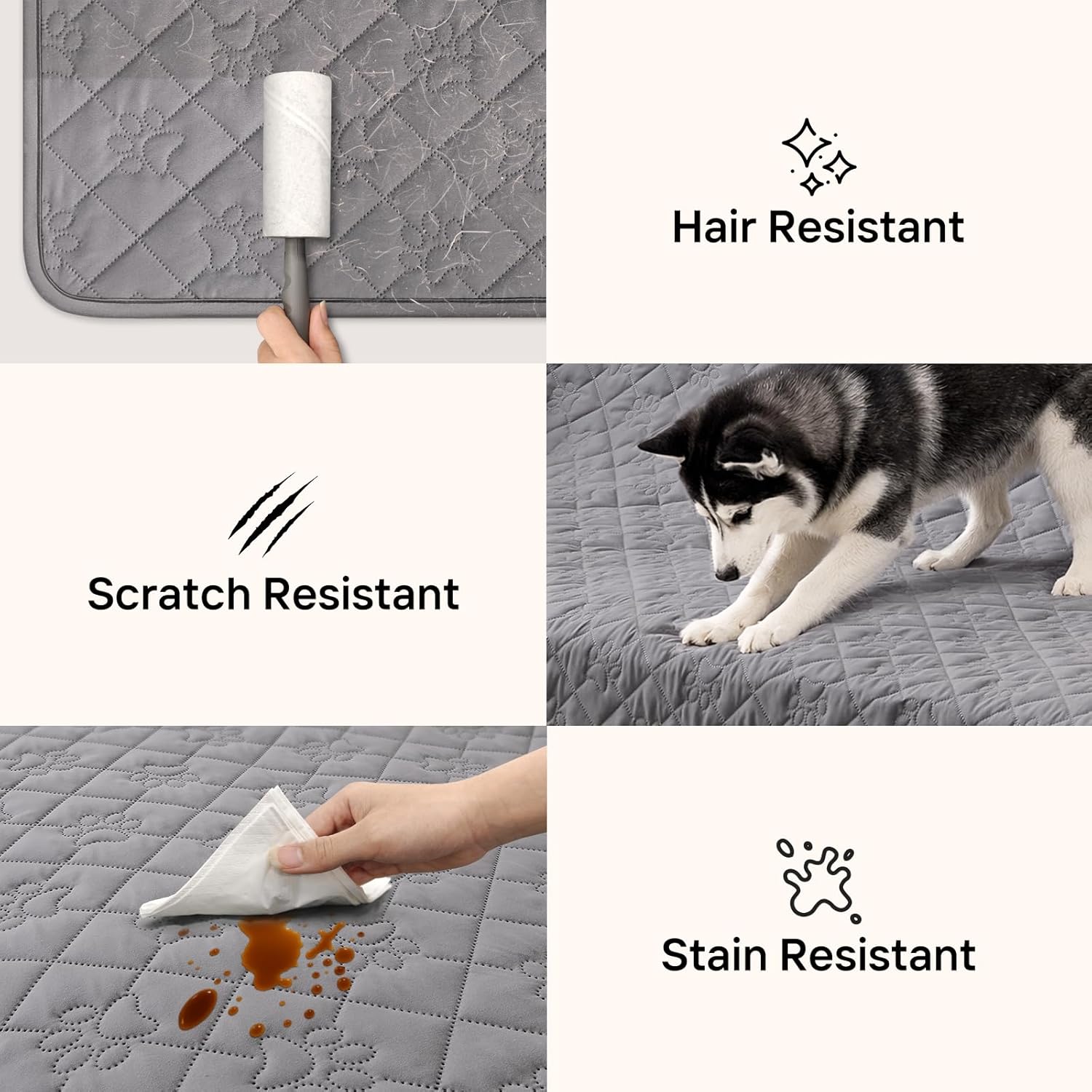 Hair Resistant

Scratch Resistant

Stain Resistant