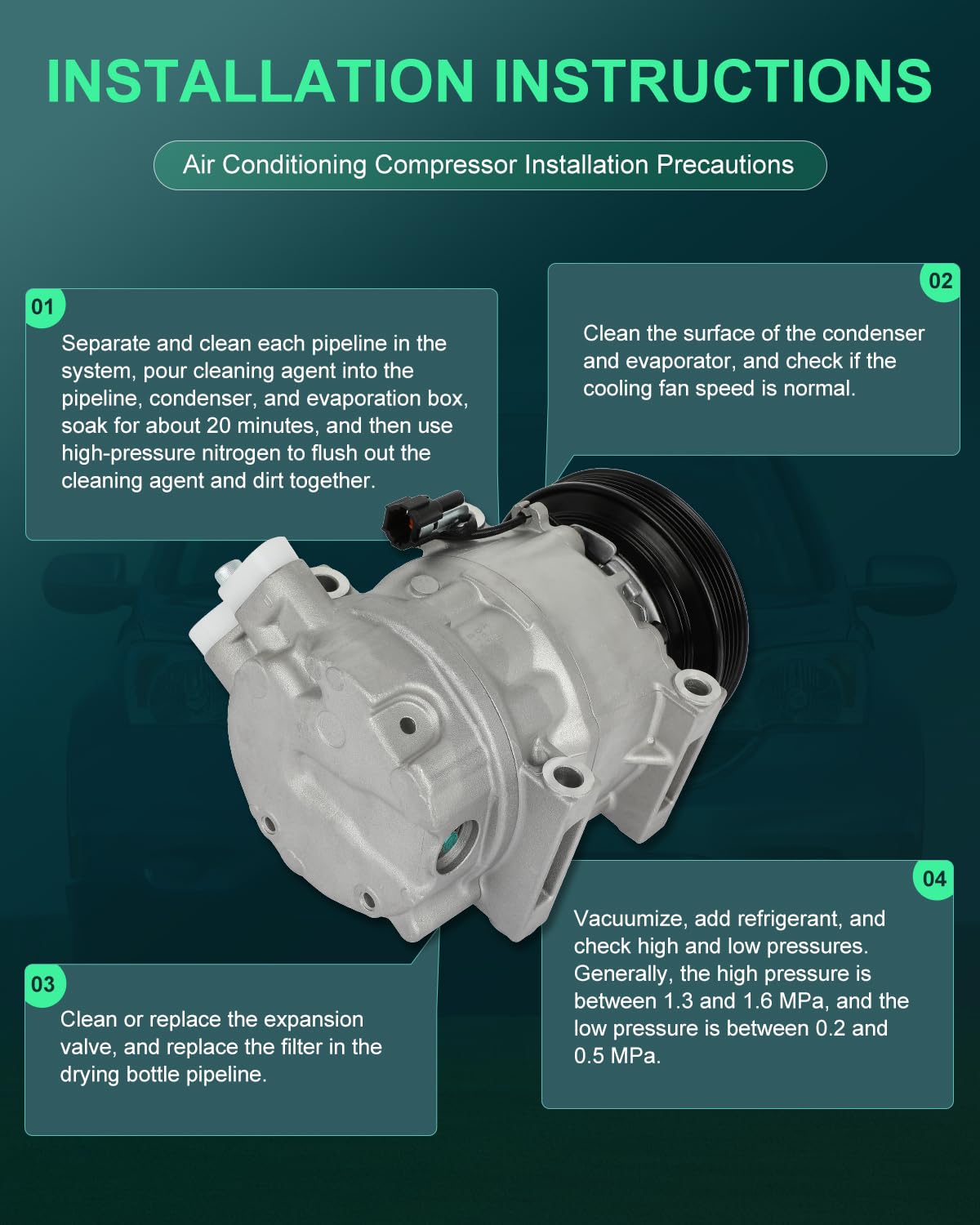 INSTALLATION INSTRUCTIONS

Air Conditioning Compressor Installation Precautions

01

Separate and clean each pipeline in the system, pour cleaning agent into the pipeline, condenser, and evaporation box, soak for about 20 minutes, and then use high-pressure nitrogen to flush out the cleaning agent and dirt together.

02

Clean the surface of the condenser and evaporator, and check if the cooling fan speed is normal.

03

Clean or replace the expansion valve, and replace the filter in the drying bottle pipeline.

04

Vacuumize, add refrigerant, and check high and low pressures. Generally, the high pressure is between 1.3 and 1.6 MPa, and the low pressure is between 0.2 and 0.5 MPa.