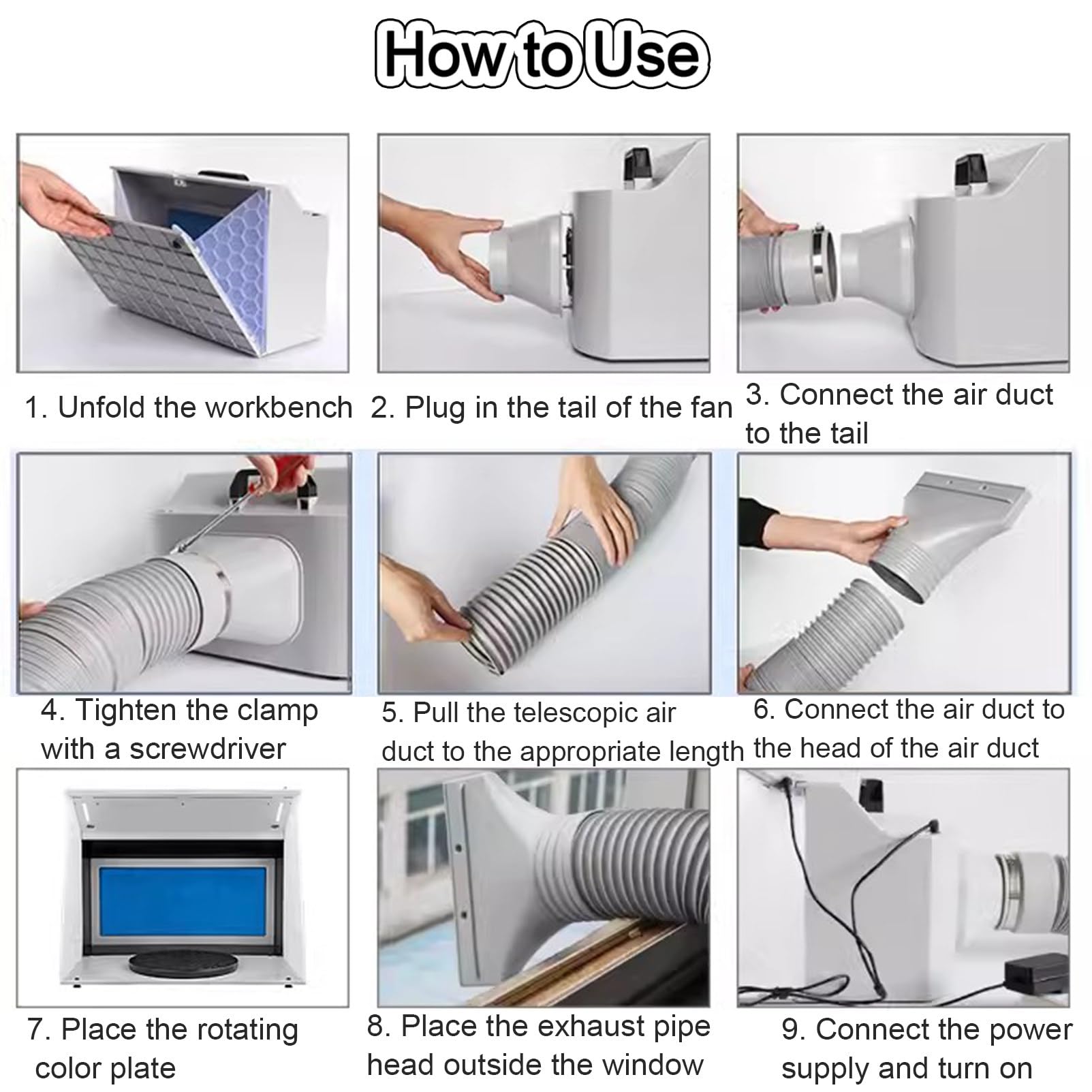 How to Use

1. Unfold the workbench

2. Plug in the tail of the fan

3. Connect the air duct to the tail

4. Tighten the clamp with a screwdriver

5. Pull the telescopic air duct to the appropriate length

6. Connect the air duct to the head of the air duct

7. Place the rotating color plate

8. Place the exhaust pipe head outside the window

9. Connect the power supply and turn on