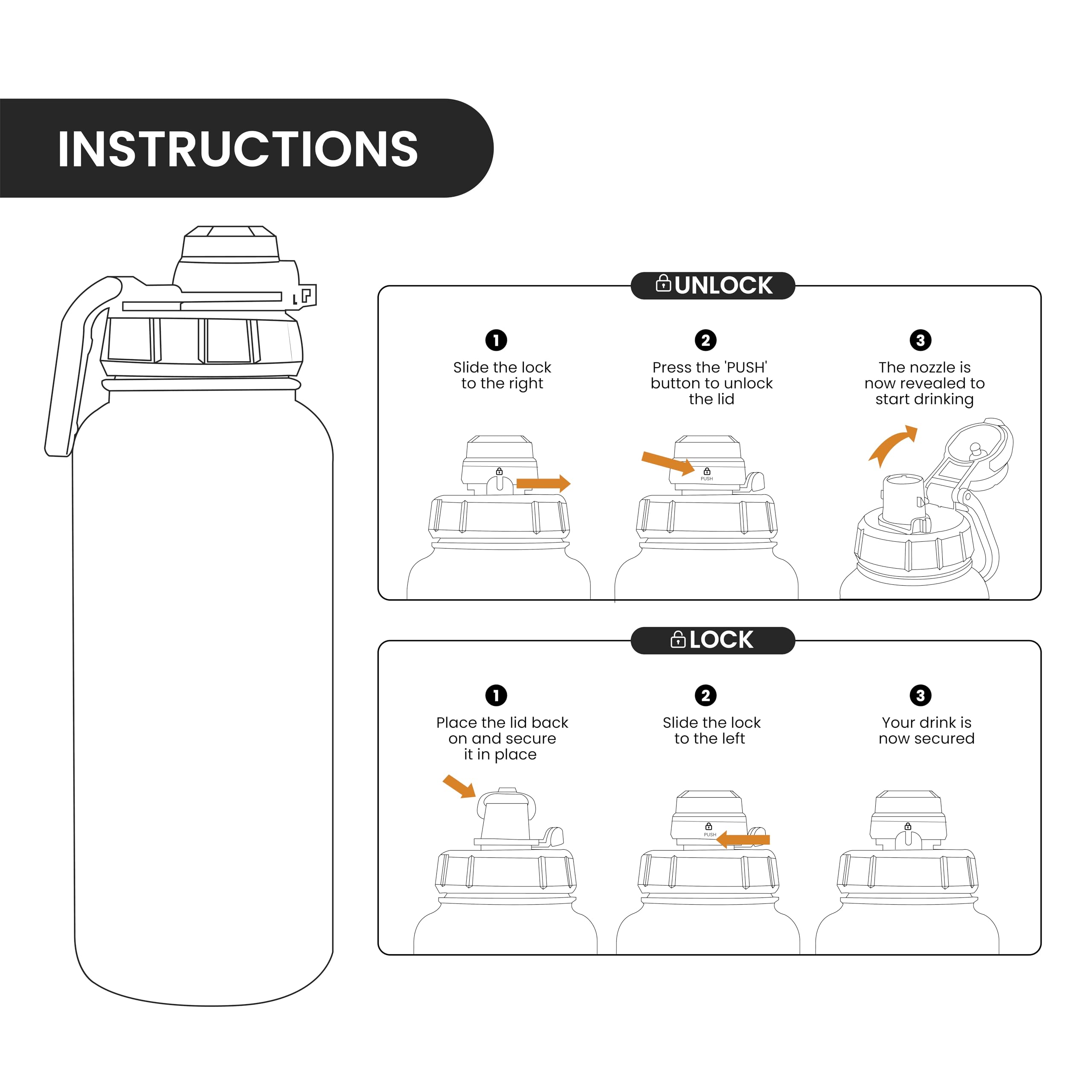 INSTRUCTIONS

UNLOCK

1
Slide the lock to the right

2
Press the 'PUSH' button to unlock the lid

PUSH

3
The nozzle is now revealed to start drinking

LOCK

1
Place the lid back on and secure it in place

2
Slide the lock to the left

PUSH

3
Your drink is now secured