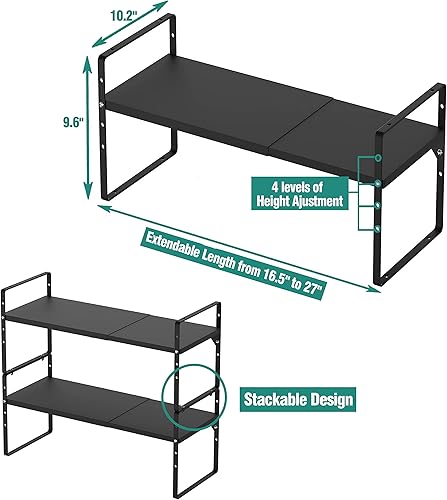 10.2"

9.6"

4 levels of Height Ajustment

Extendable Length from 16.5" to 27"

Stackable Design