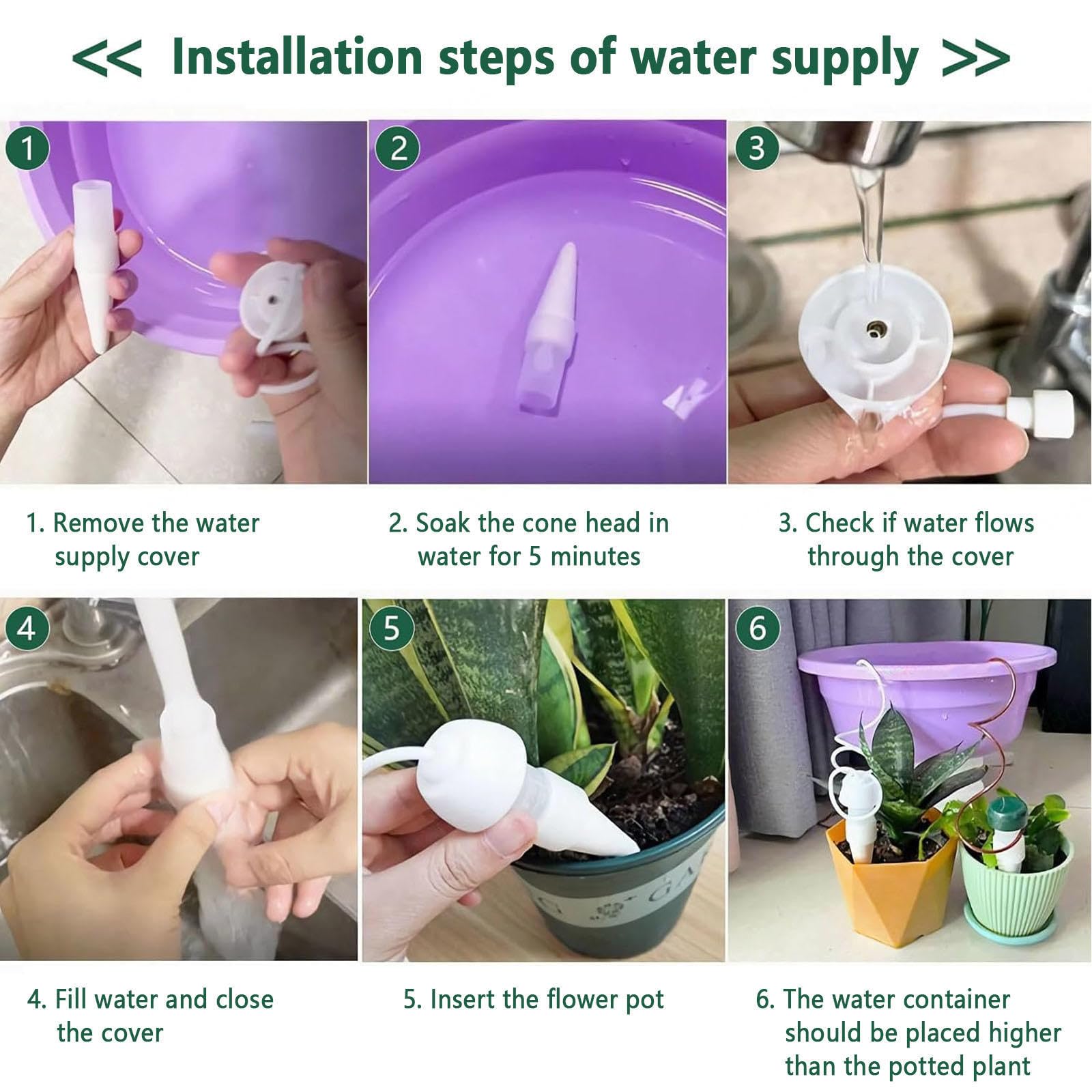 << Installation steps of water supply >>

1

2

3

1. Remove the water supply cover

2. Soak the cone head in water for 5 minutes

3. Check if water flows through the cover

4

5

6

4. Fill water and close the cover

5. Insert the flower pot

6. The water container should be placed higher than the potted plant