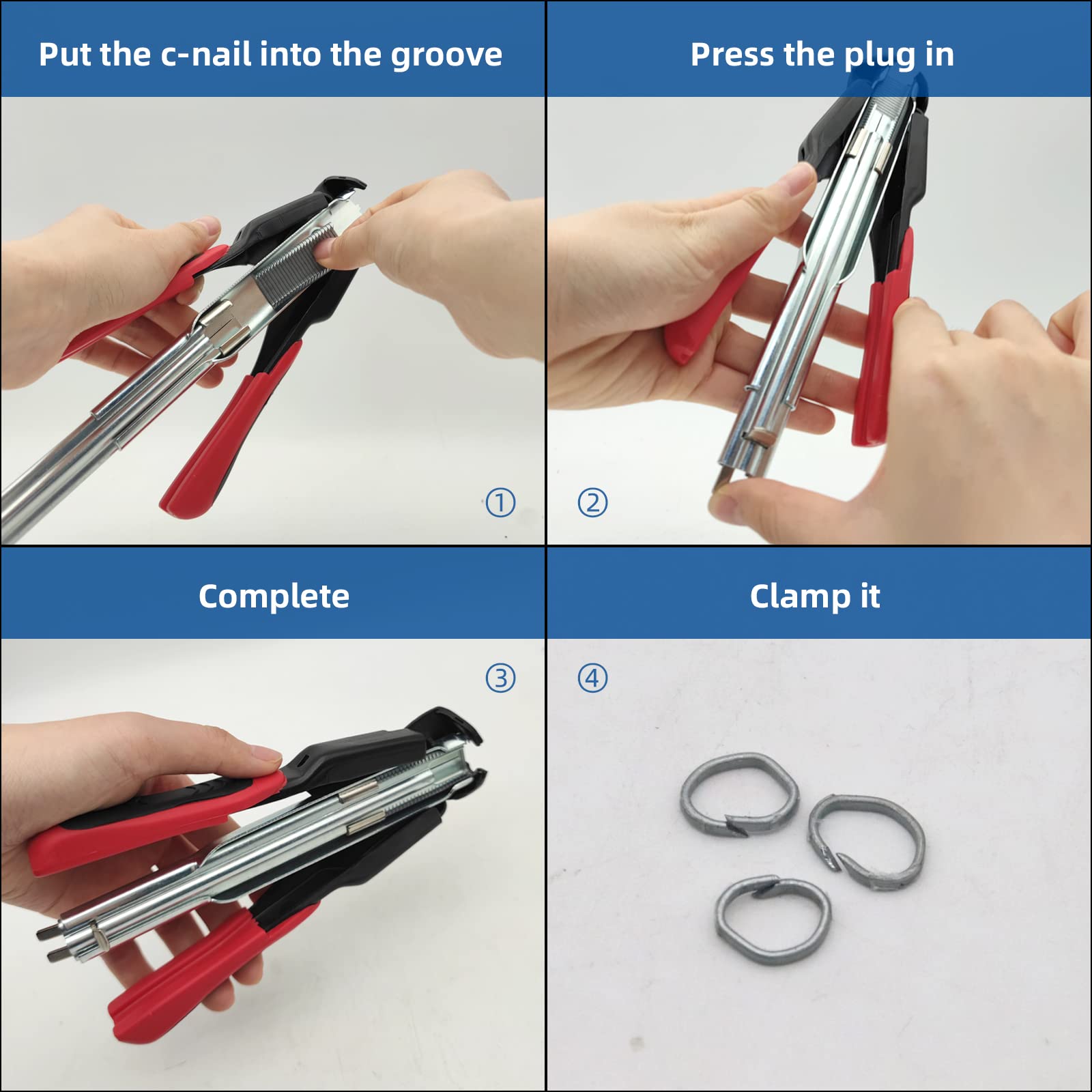 Put the c-nail into the groove

①

Press the plug in

②

Complete

③

Clamp it

④