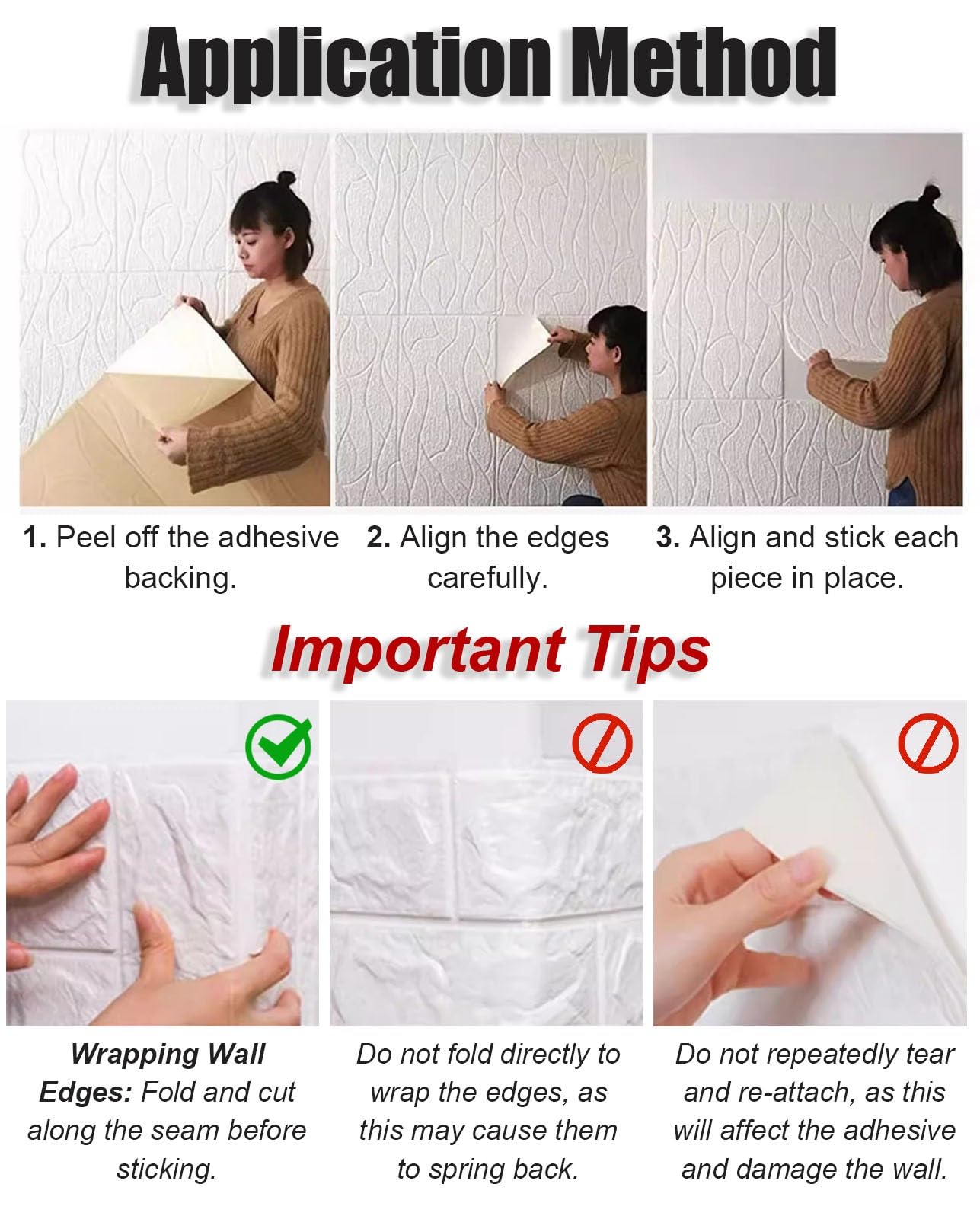 Application Method

1. Peel off the adhesive backing.

2. Align the edges carefully.

3. Align and stick each piece in place.

Important Tips

Wrapping Wall Edges: Fold and cut along the seam before sticking.

Do not fold directly to wrap the edges, as this may cause them to spring back.

Do not repeatedly tear and re-attach, as this will affect the adhesive and damage the wall.