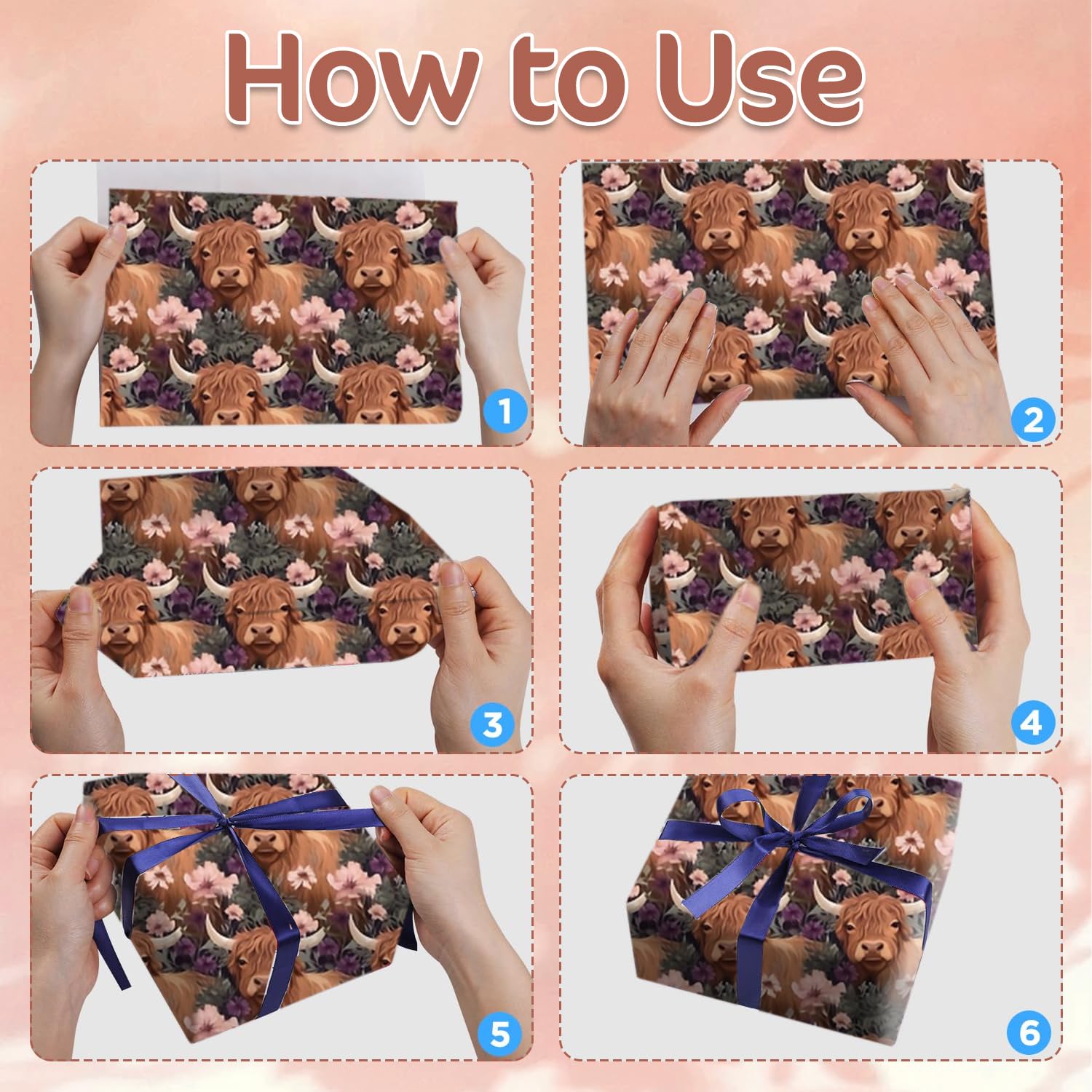 How to Use

1

2

3

4

5

6