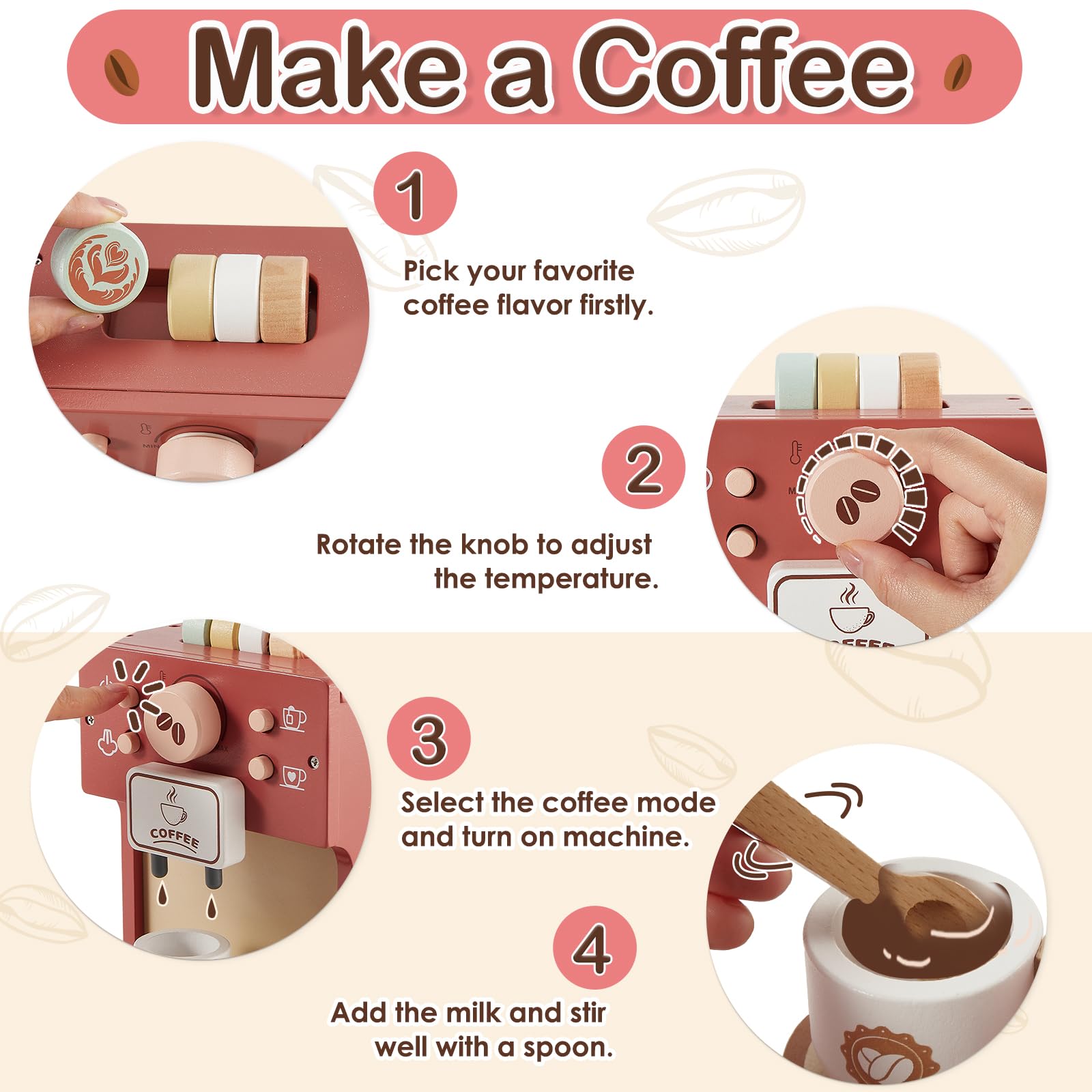 Make a Coffee

1

Pick your favorite coffee flavor firstly.

2

Rotate the knob to adjust the temperature.

3

Select the coffee mode and turn on machine.

COFFEE

4

Add the milk and stir well with a spoon.