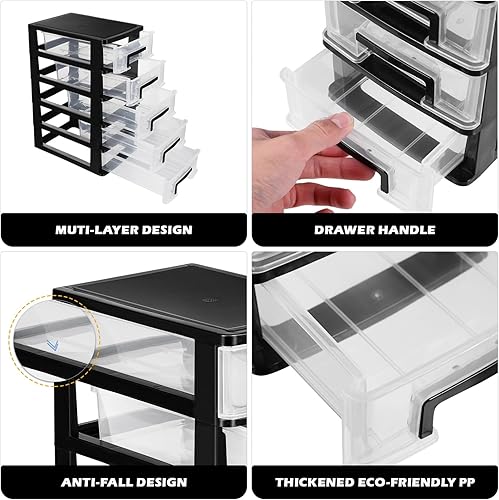 MUTI-LAYER DESIGN

DRAWER HANDLE

ANTI-FALL DESIGN

THICKENED ECO-FRIENDLY PP