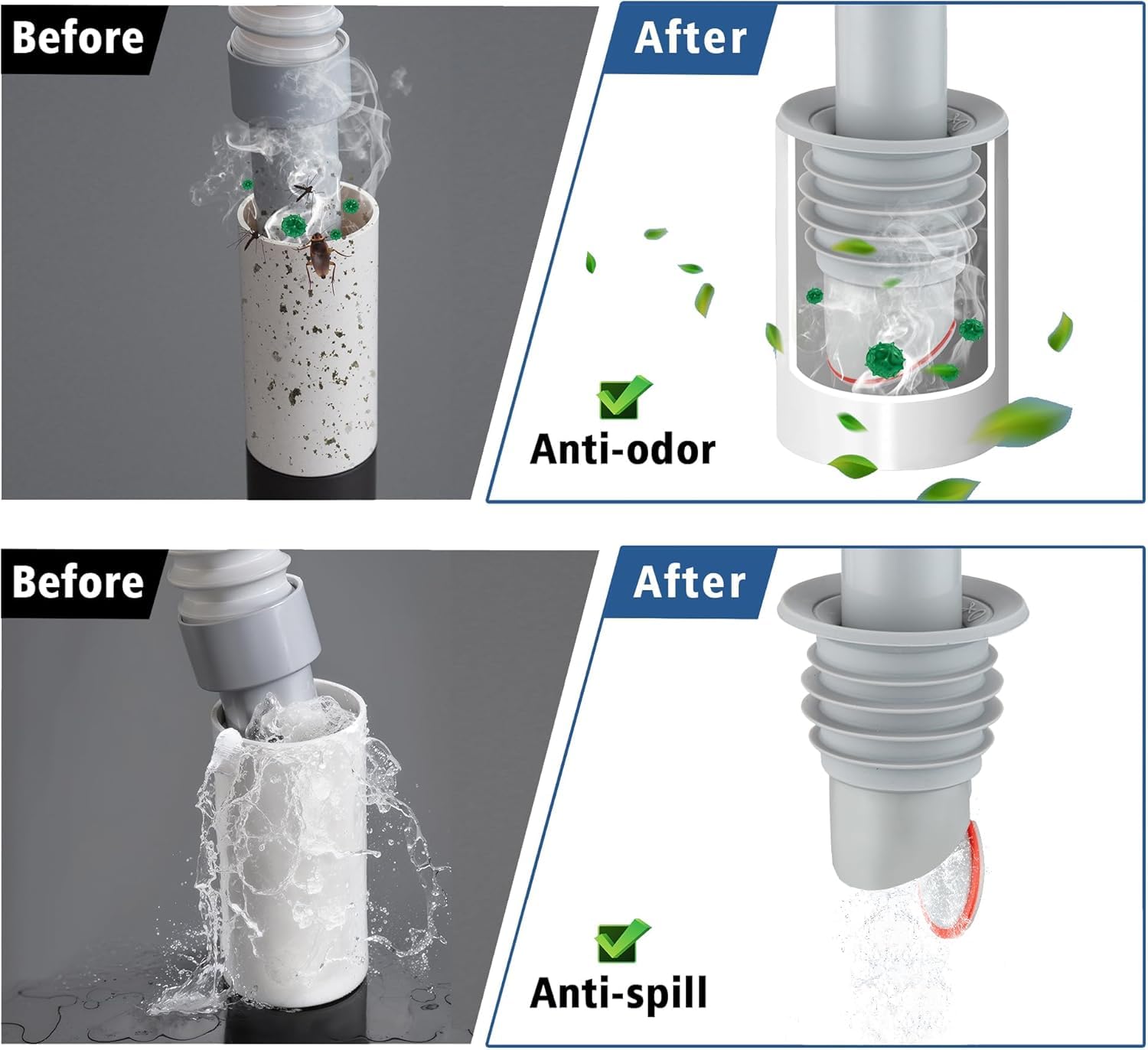 Before

After

Anti-odor

Before

After

Anti-spill