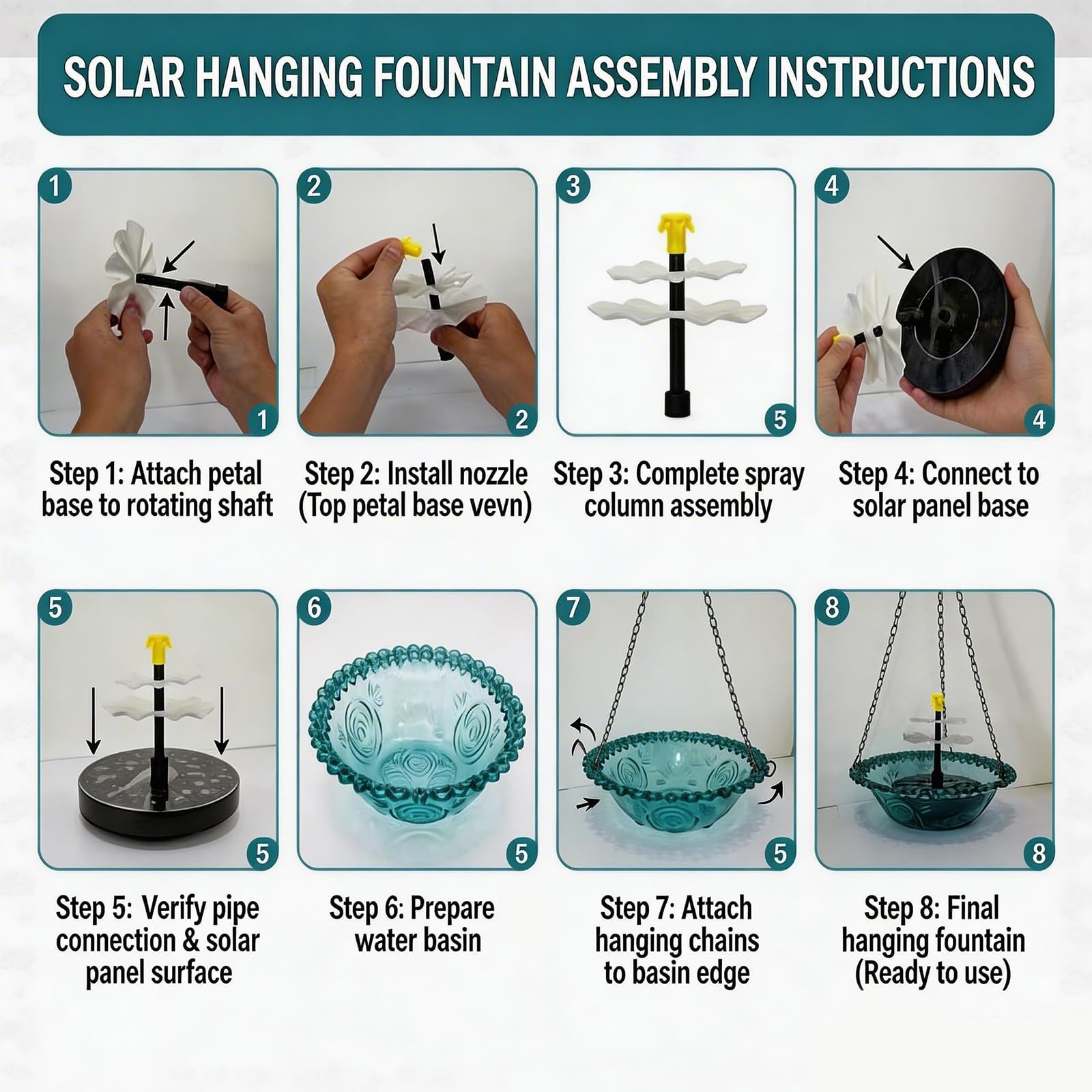 SOLAR HANGING FOUNTAIN ASSEMBLY INSTRUCTIONS

1

1

Step 1: Attach petal base to rotating shaft

2

2

Step 2: Install nozzle (Top petal base vevn)

3

5

Step 3: Complete spray column assembly

4

4

Step 4: Connect to solar panel base

5

5

Step 5: Verify pipe connection & solar panel surface

6

5

Step 6: Prepare water basin

7

5

Step 7: Attach hanging chains to basin edge

8

8

Step 8: Final hanging fountain (Ready to use)