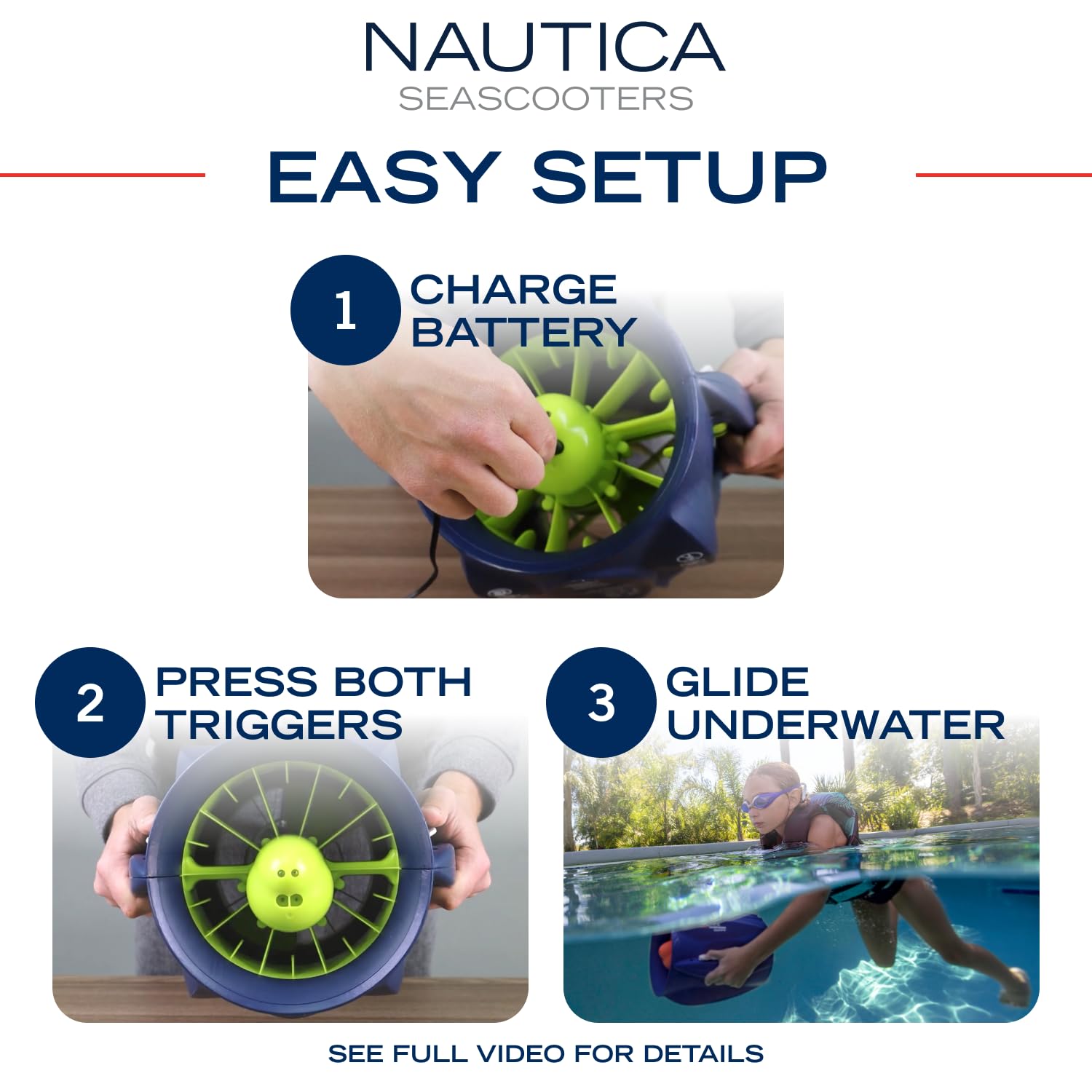 NAUTICA
SEASCOOTERS

EASY SETUP

1 CHARGE BATTERY

2 PRESS BOTH TRIGGERS

3 GLIDE UNDERWATER

SEE FULL VIDEO FOR DETAILS