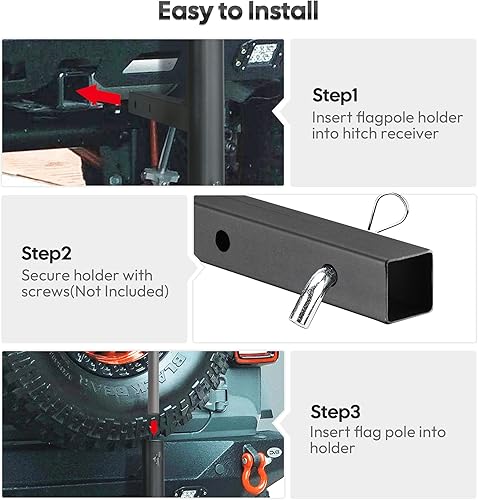 Easy to Install

Step1
Insert flagpole holder into hitch receiver

Step2
Secure holder with screws(Not Included)

Step3
Insert flag pole into holder