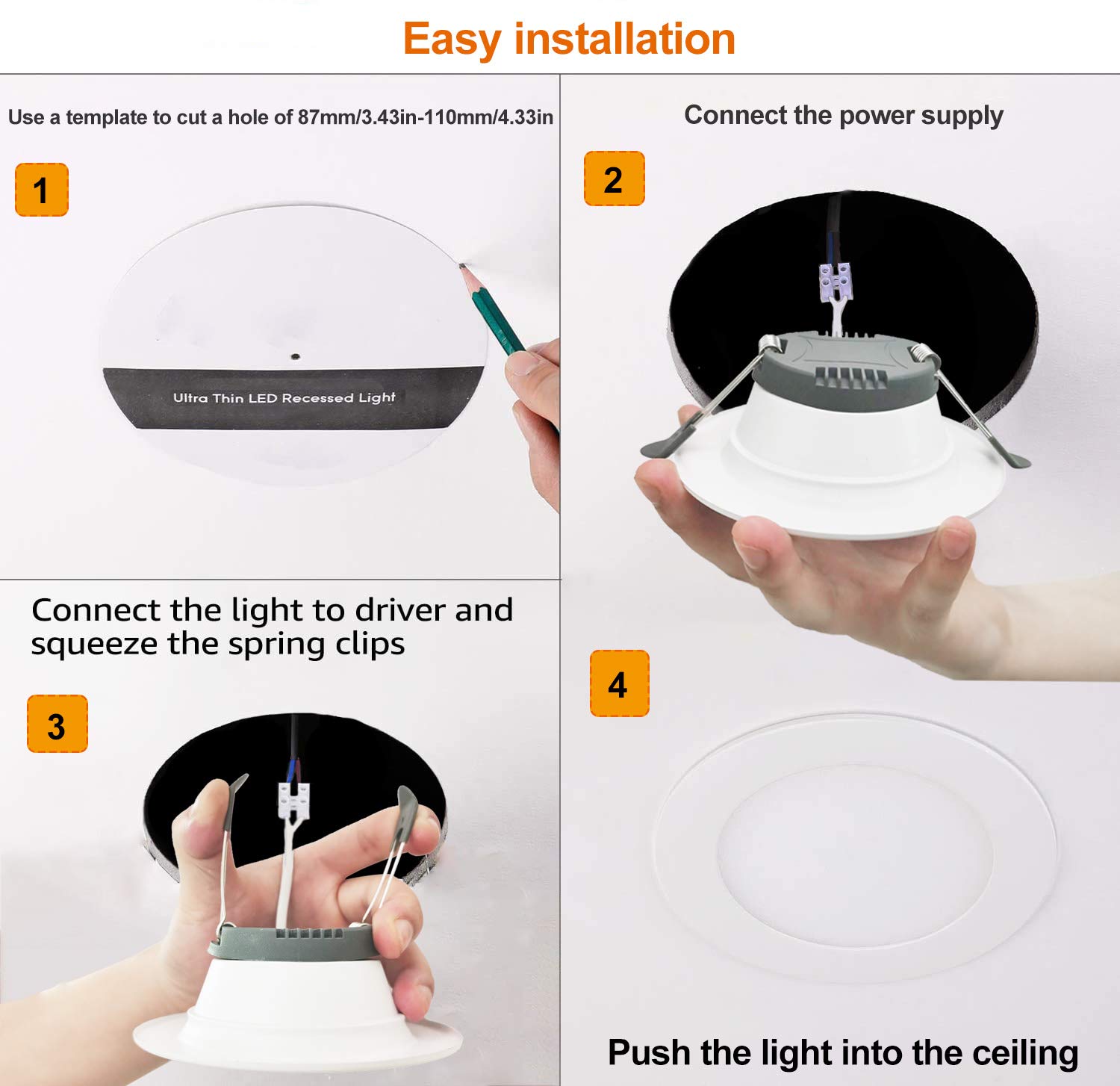 Easy installation

Use a template to cut a hole of 87mm/3.43in-110mm/4.33in

1

Ultra Thin LED Recessed Light

Connect the power supply

2

Connect the light to driver and squeeze the spring clips

3

4

Push the light into the ceiling