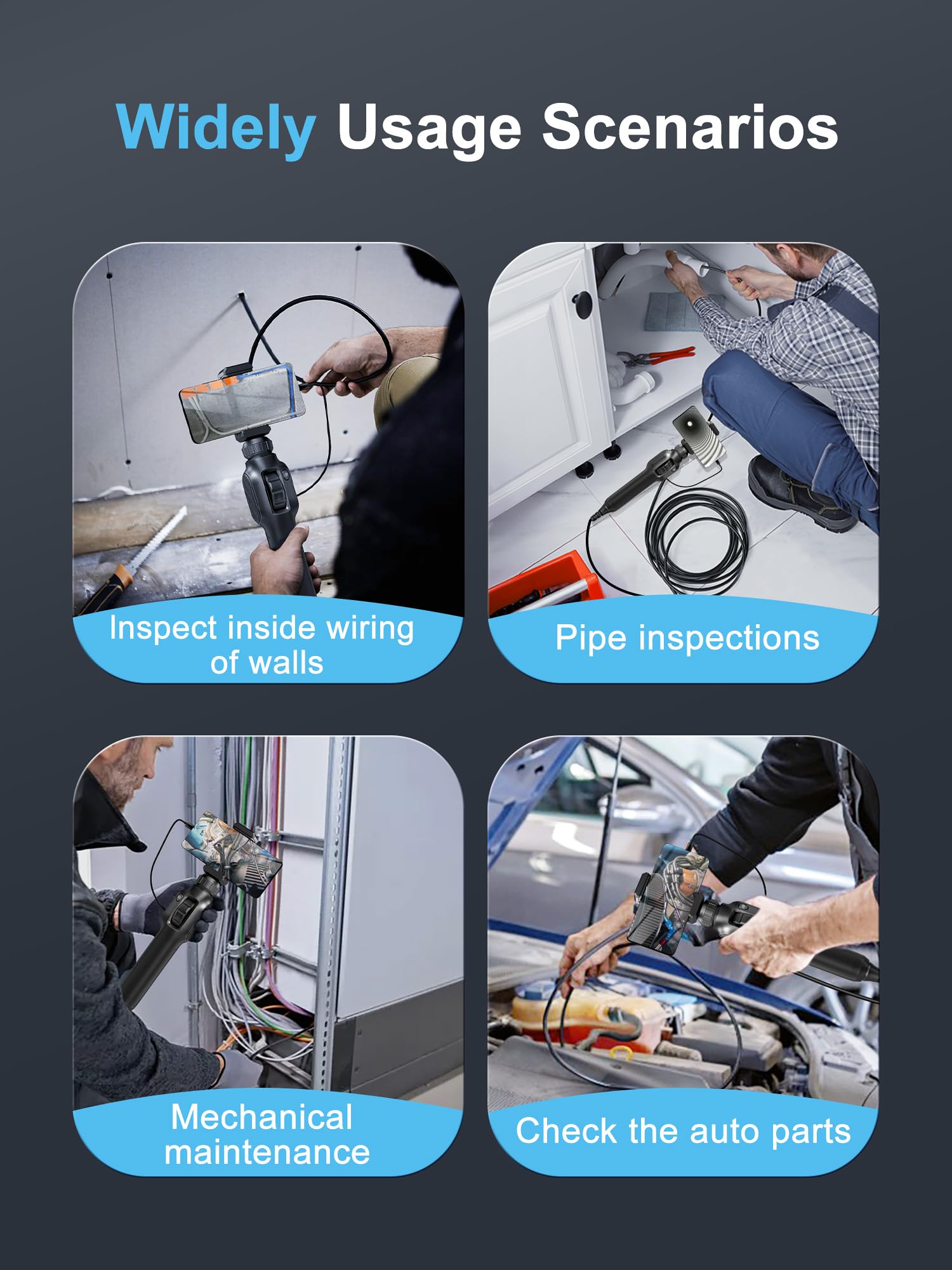 Widely Usage Scenarios

Inspect inside wiring of walls

Pipe inspections

Mechanical maintenance

Check the auto parts