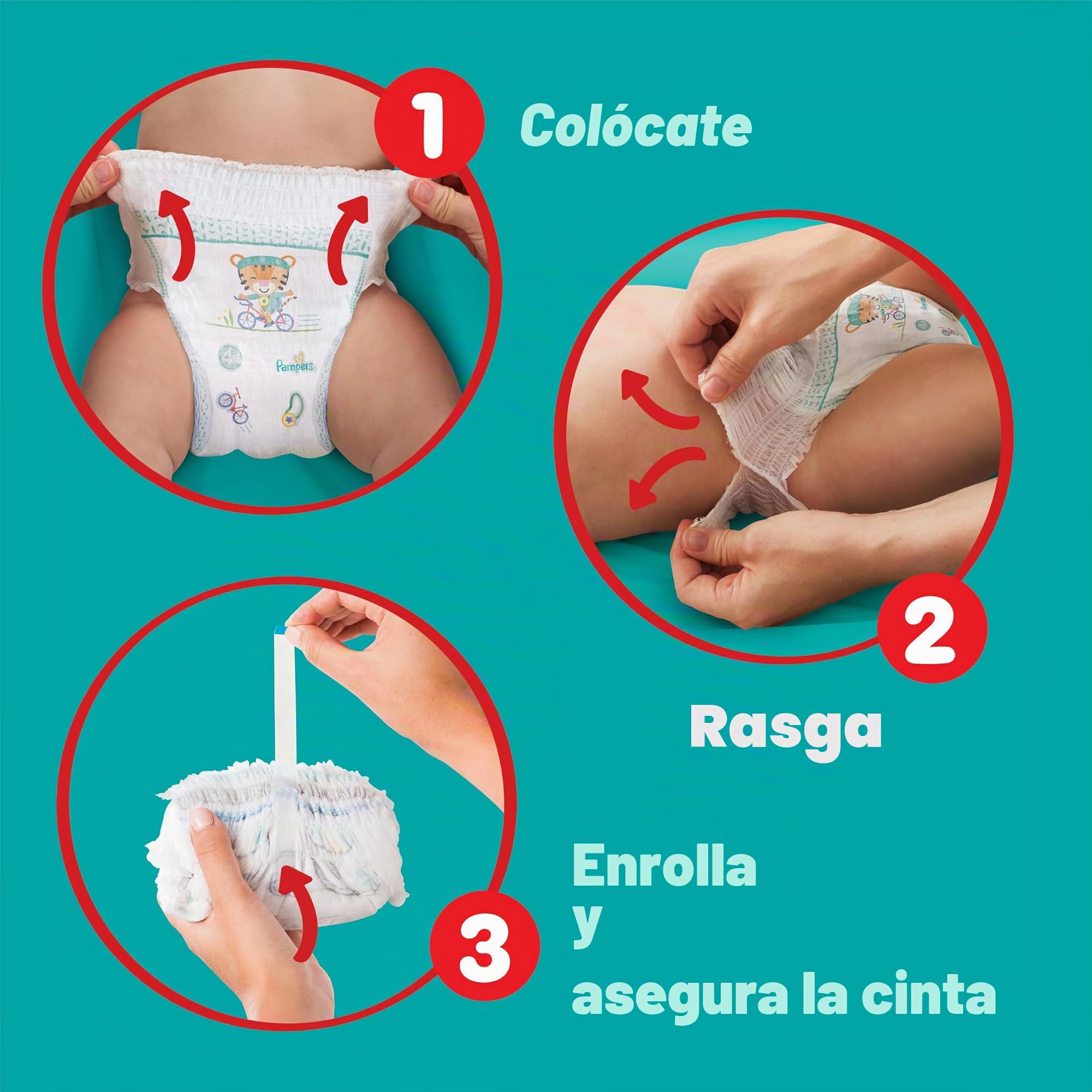 1 Colócate

Pampers

2 Rasga

3 Enrolla y asegura la cinta