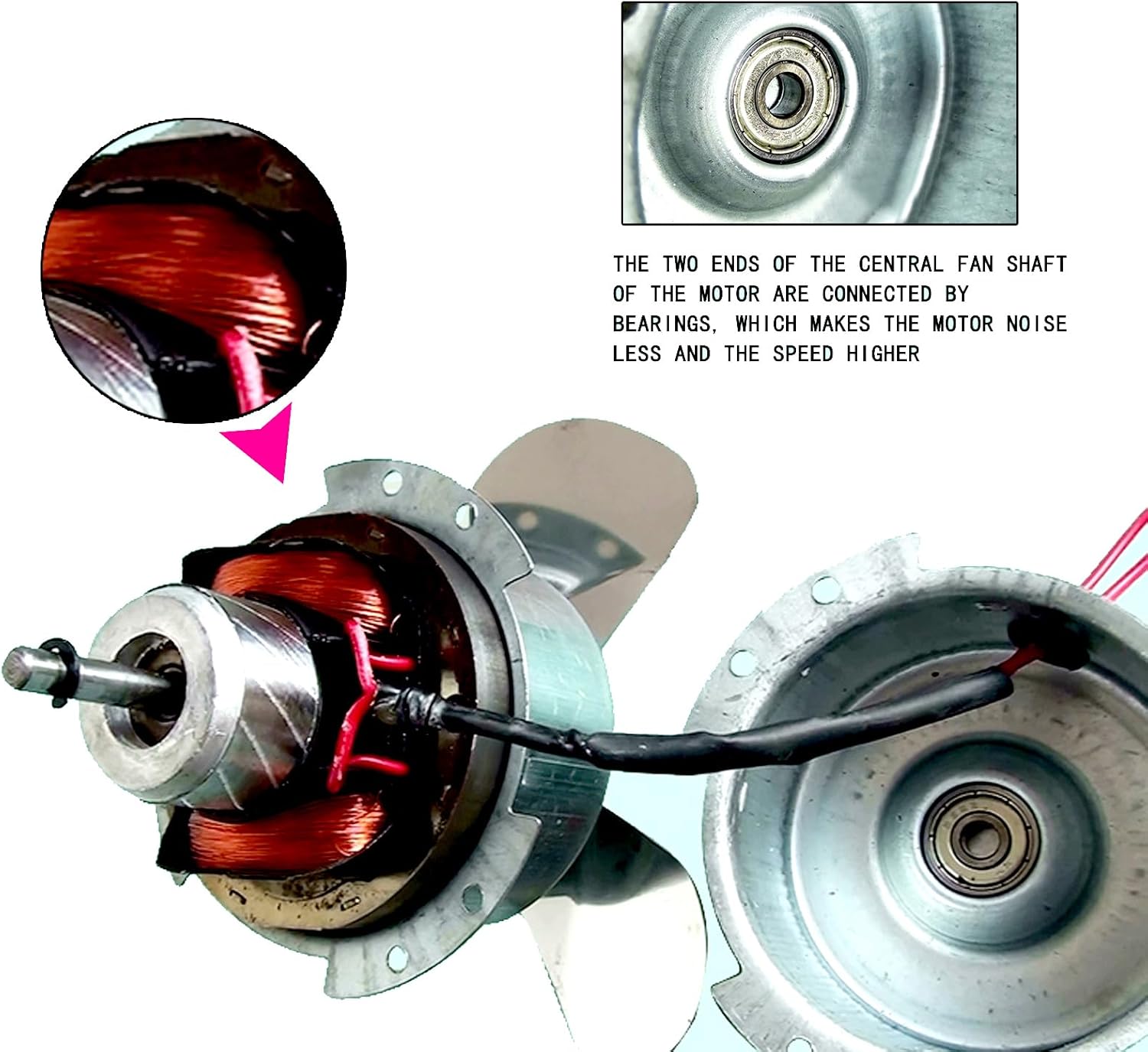 THE TWO ENDS OF THE CENTRAL FAN SHAFT OF THE MOTOR ARE CONNECTED BY BEARINGS, WHICH MAKES THE MOTOR NOISE LESS AND THE SPEED HIGHER